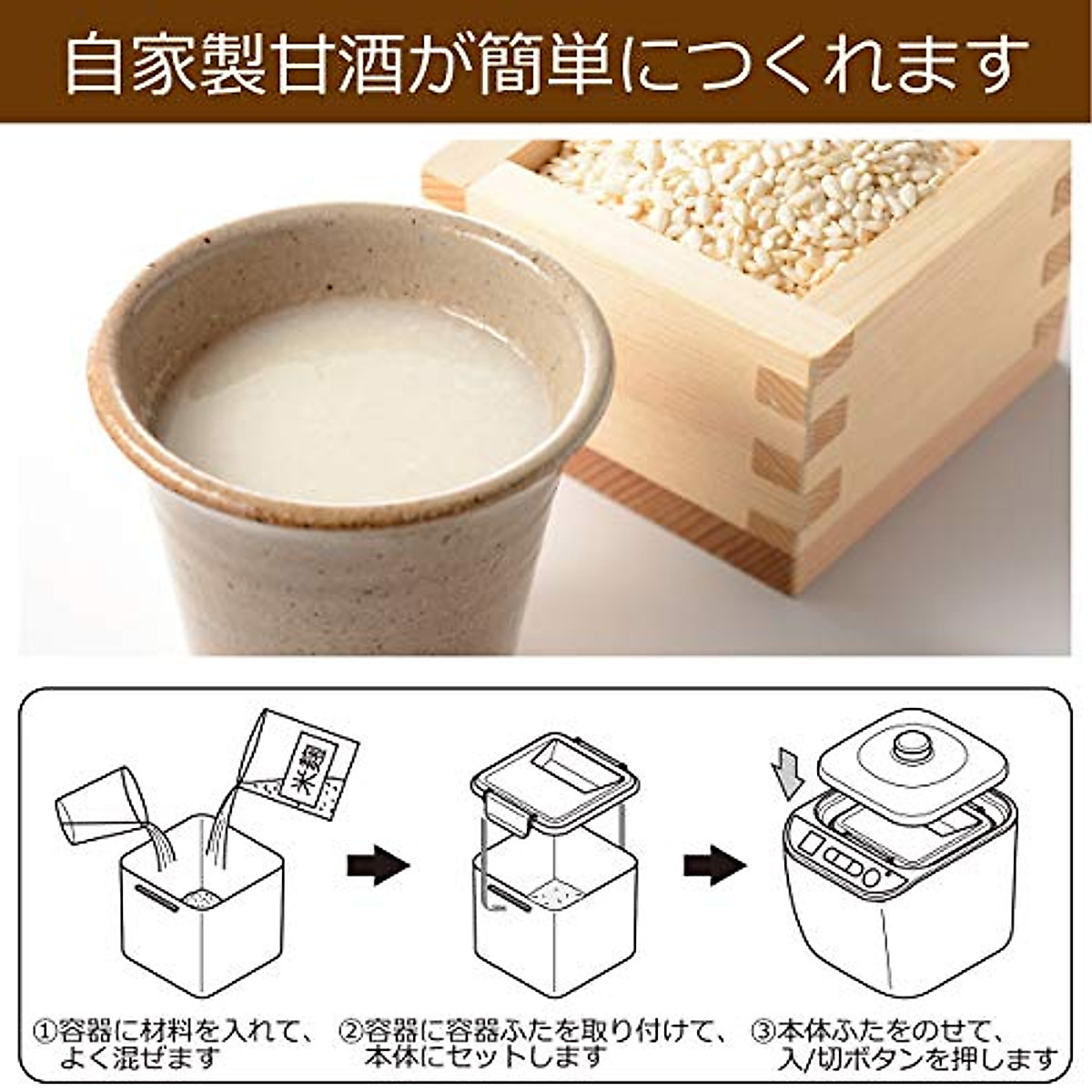 自家製甘酒が簡単につくれます

米麹

①容器に材料を入れて、よく混ぜます

②容器に容器ふたを取り付けて、本体にセットします

③本体ふたをのせて、入/切ボタンを押します