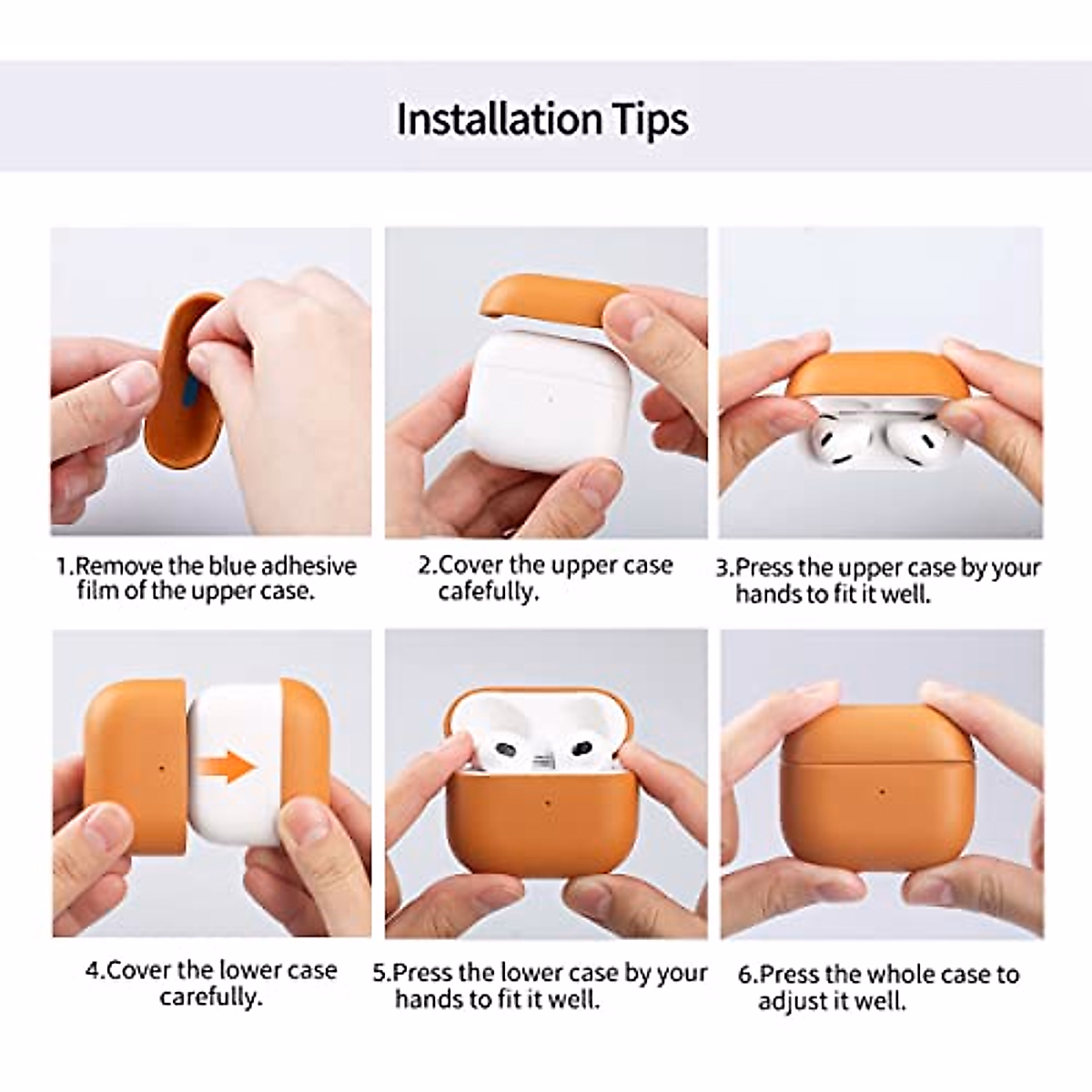 Installation Tips

1.Remove the blue adhesive film of the upper case.

2.Cover the upper case cafefully.

3.Press the upper case by your hands to fit it well.

4.Cover the lower case carefully.

5.Press the lower case by your hands to fit it well.

6.Press the whole case to adjust it well.