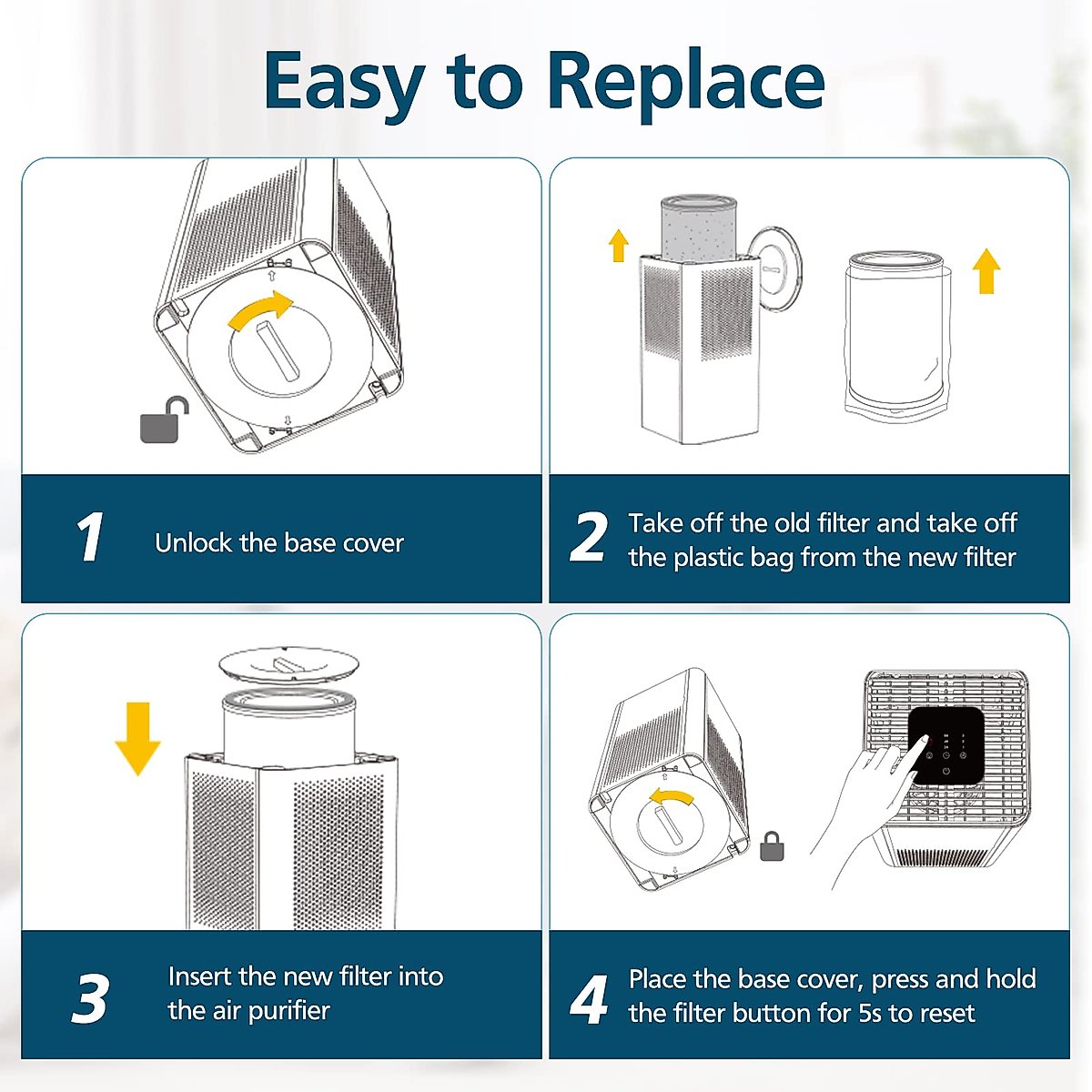 Easy to Replace

1 Unlock the base cover

2 Take off the old filter and take off the plastic bag from the new filter

3 Insert the new filter into the air purifier

4 Place the base cover, press and hold the filter button for 5s to reset