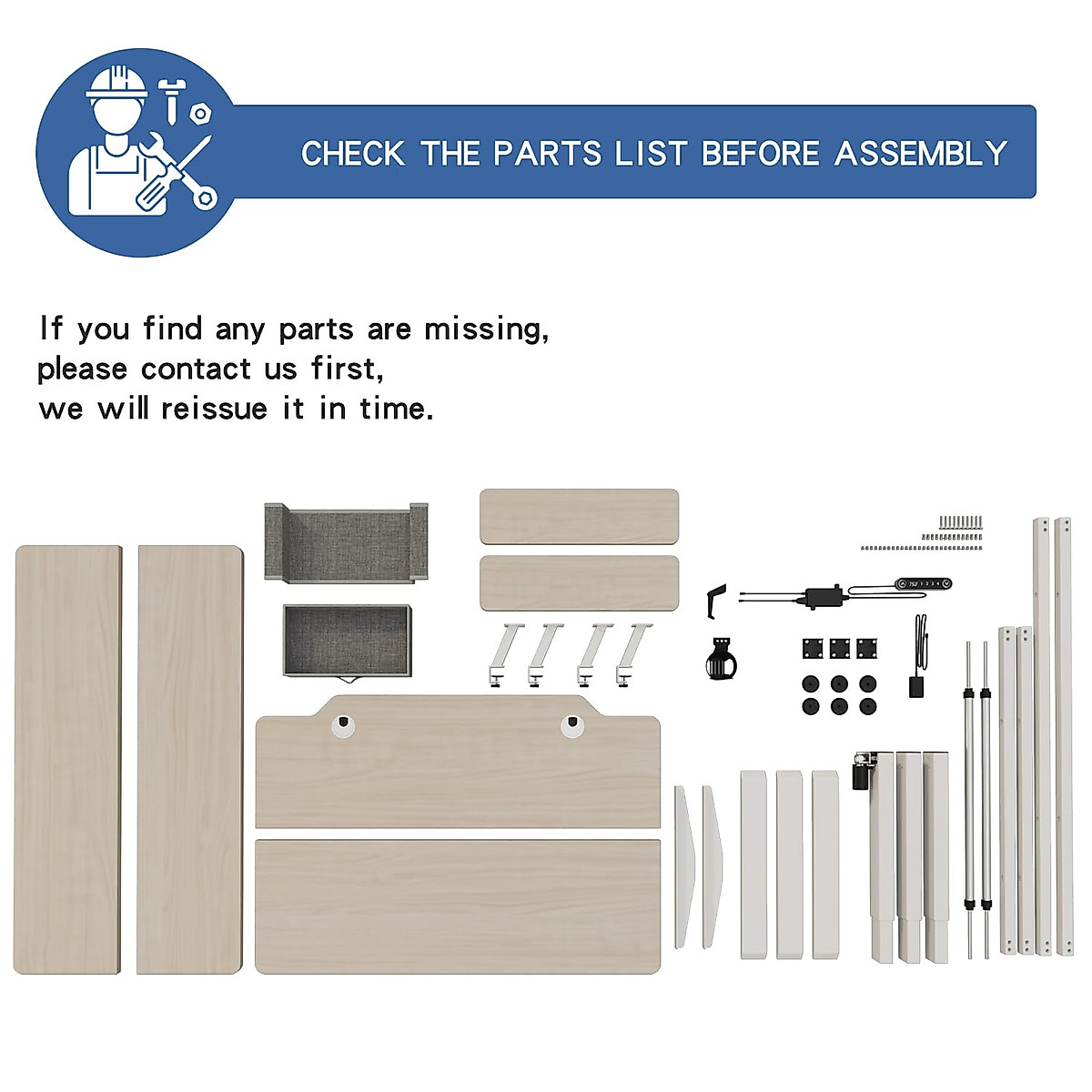 CHECK THE PARTS LIST BEFORE ASSEMBLY

If you find any parts are missing,
please contact us first,
we will reissue it in time.