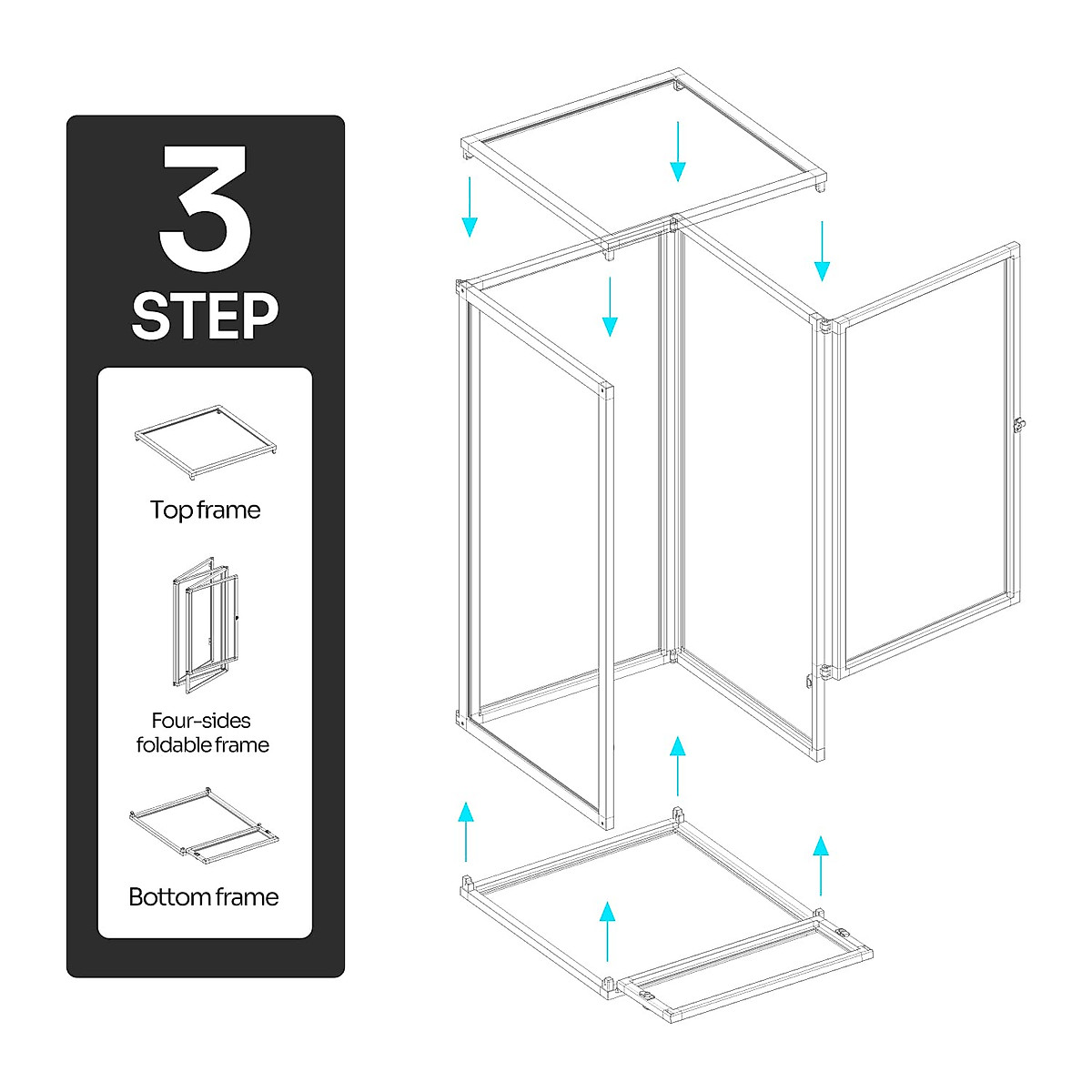 3
STEP

Top frame

Four-sides
foldable frame

Bottom frame