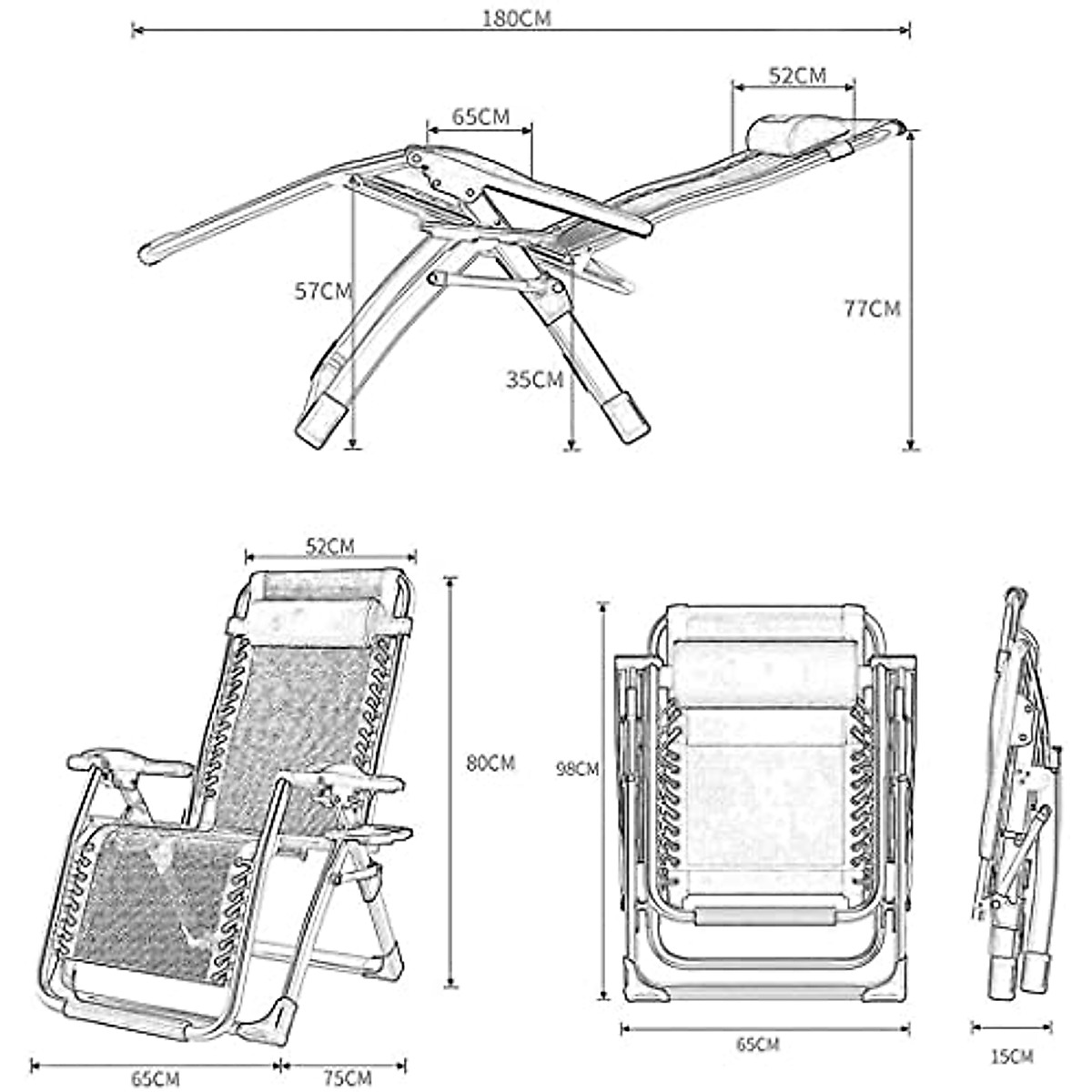 180CM

52CM

65CM

57CM

77CM

35CM

52CM

80CM

98CM

65CM

75CM

65CM

15CM