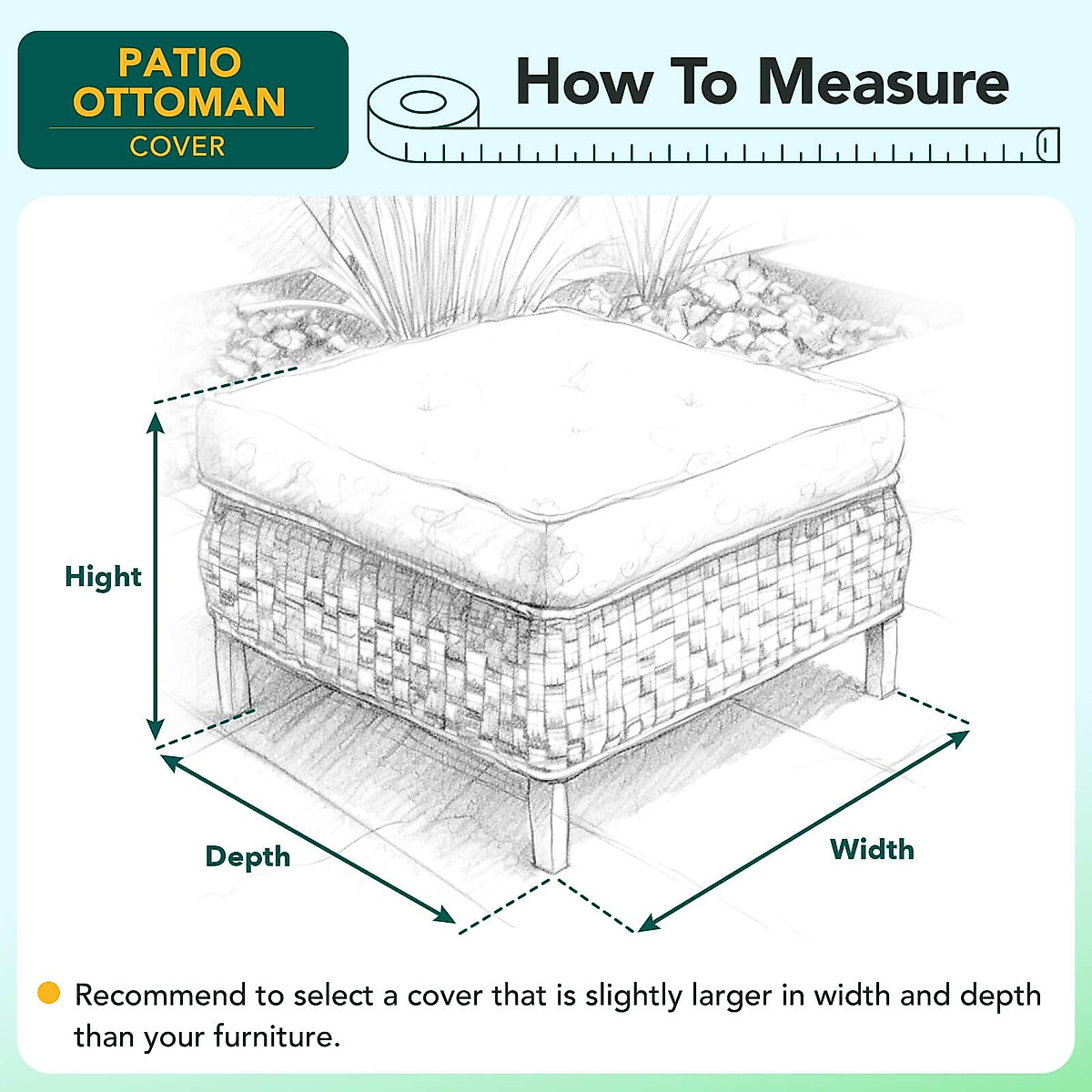 PATIO OTTOMAN
COVER

How To Measure

Hight

Depth

Width

Recommend to select a cover that is slightly larger in width and depth than your furniture.