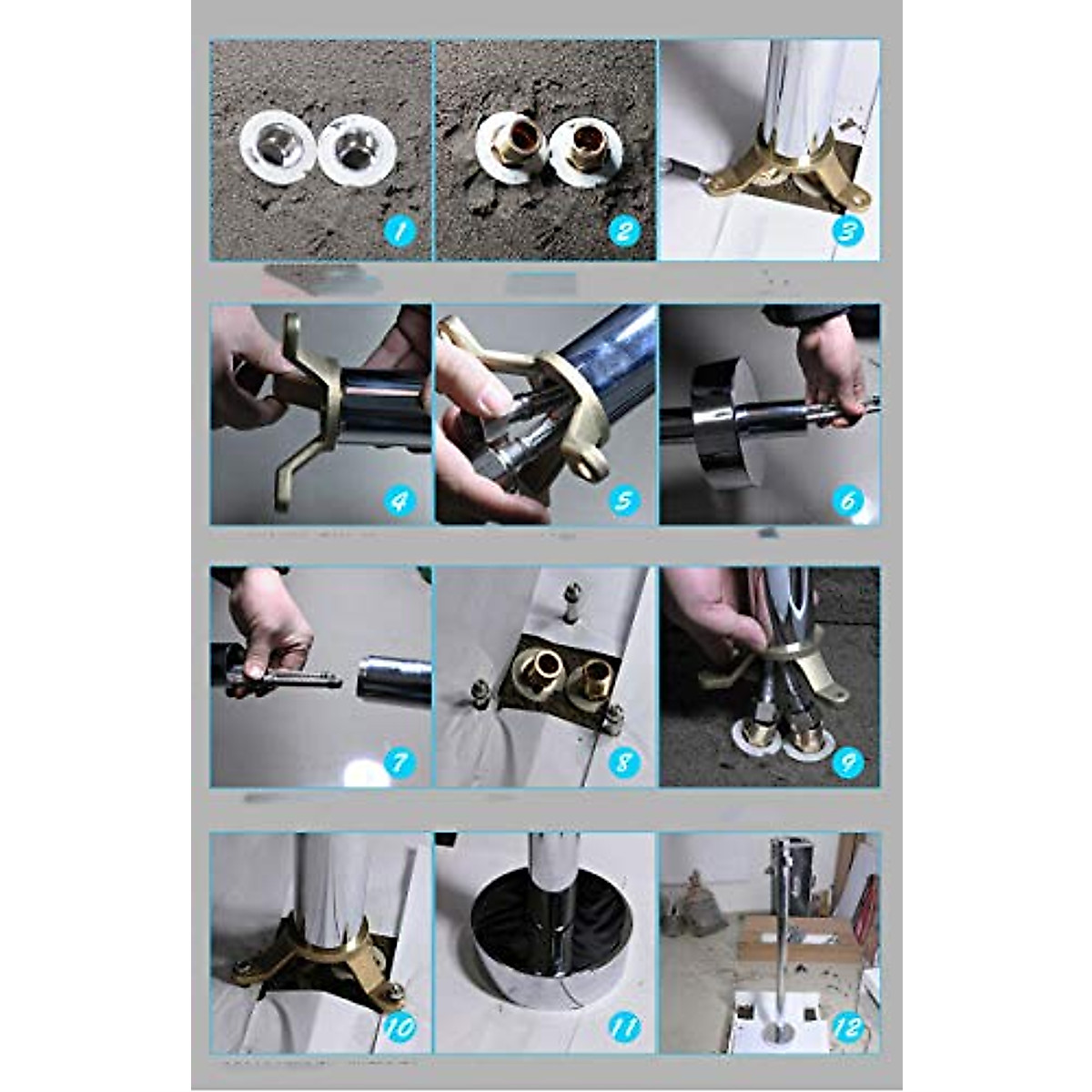 1
2
3
4
5
6
7
8
9
10
11
12