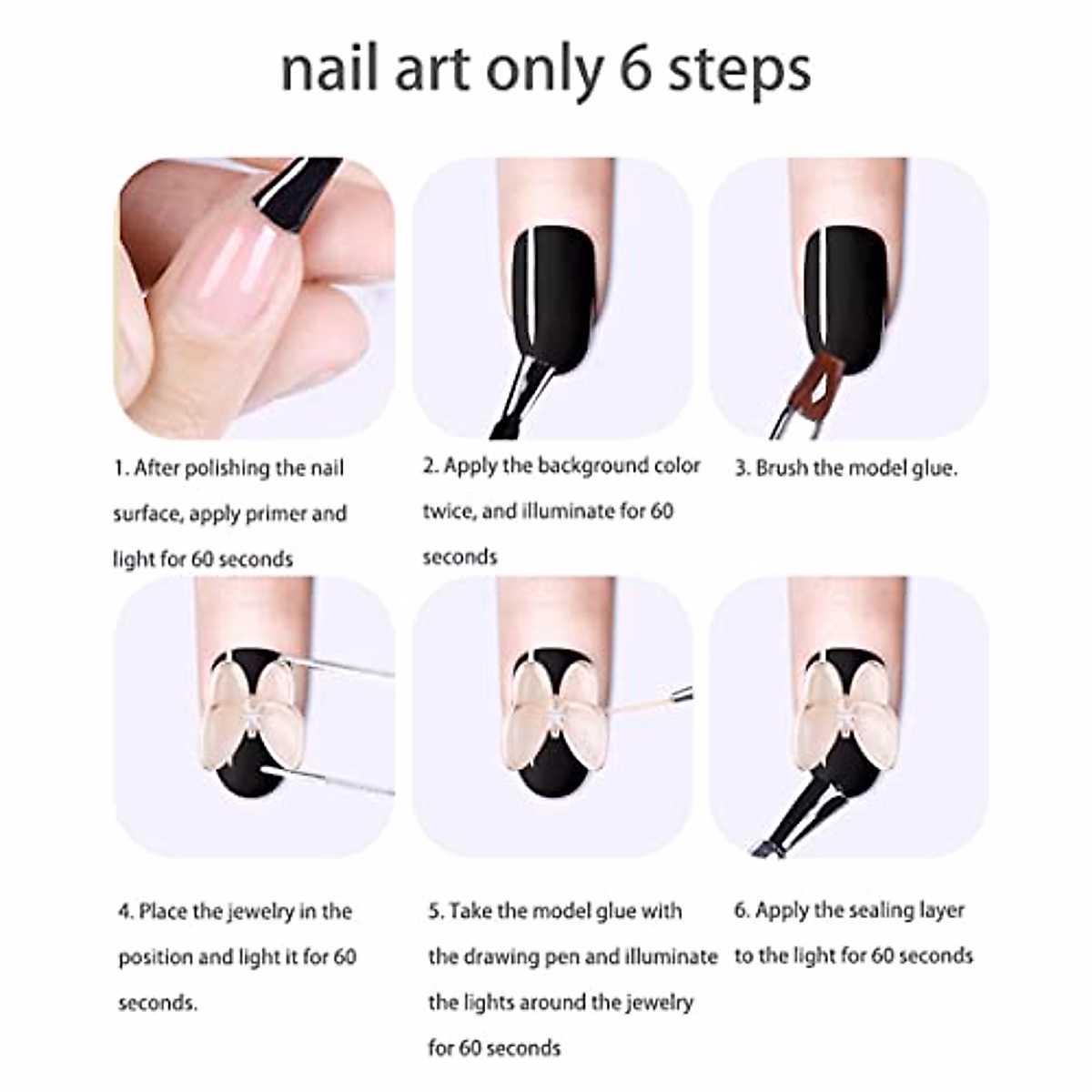 nail art only 6 steps

1. After polishing the nail surface, apply primer and light for 60 seconds

2. Apply the background color twice, and illuminate for 60 seconds

3. Brush the model glue.

4. Place the jewelry in the position and light it for 60 seconds.

5. Take the model glue with the drawing pen and illuminate the lights around the jewelry for 60 seconds

6. Apply the sealing layer to the light for 60 seconds