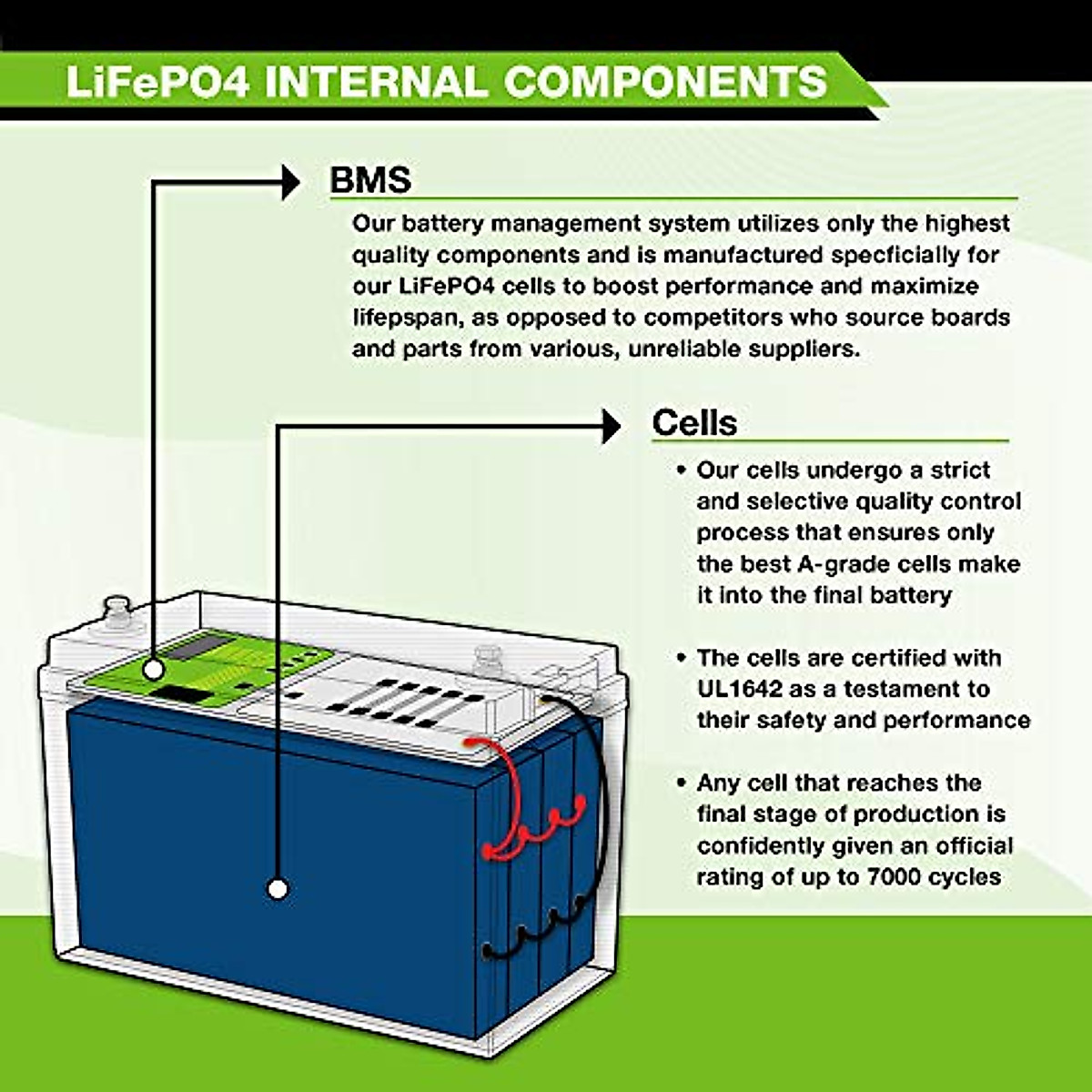 LiFePO4 INTERNAL COMPONENTS

BMS

Our battery management system utilizes only the highest quality components and is manufactured specficially for our LiFePO4 cells to boost performance and maximize lifepspan, as opposed to competitors who source boards and parts from various, unreliable suppliers.

Cells

• Our cells undergo a strict and selective quality control process that ensures only the best A-grade cells make it into the final battery

• The cells are certified with UL1642 as a testament to their safety and performance

• Any cell that reaches the final stage of production is confidently given an official rating of up to 7000 cycles