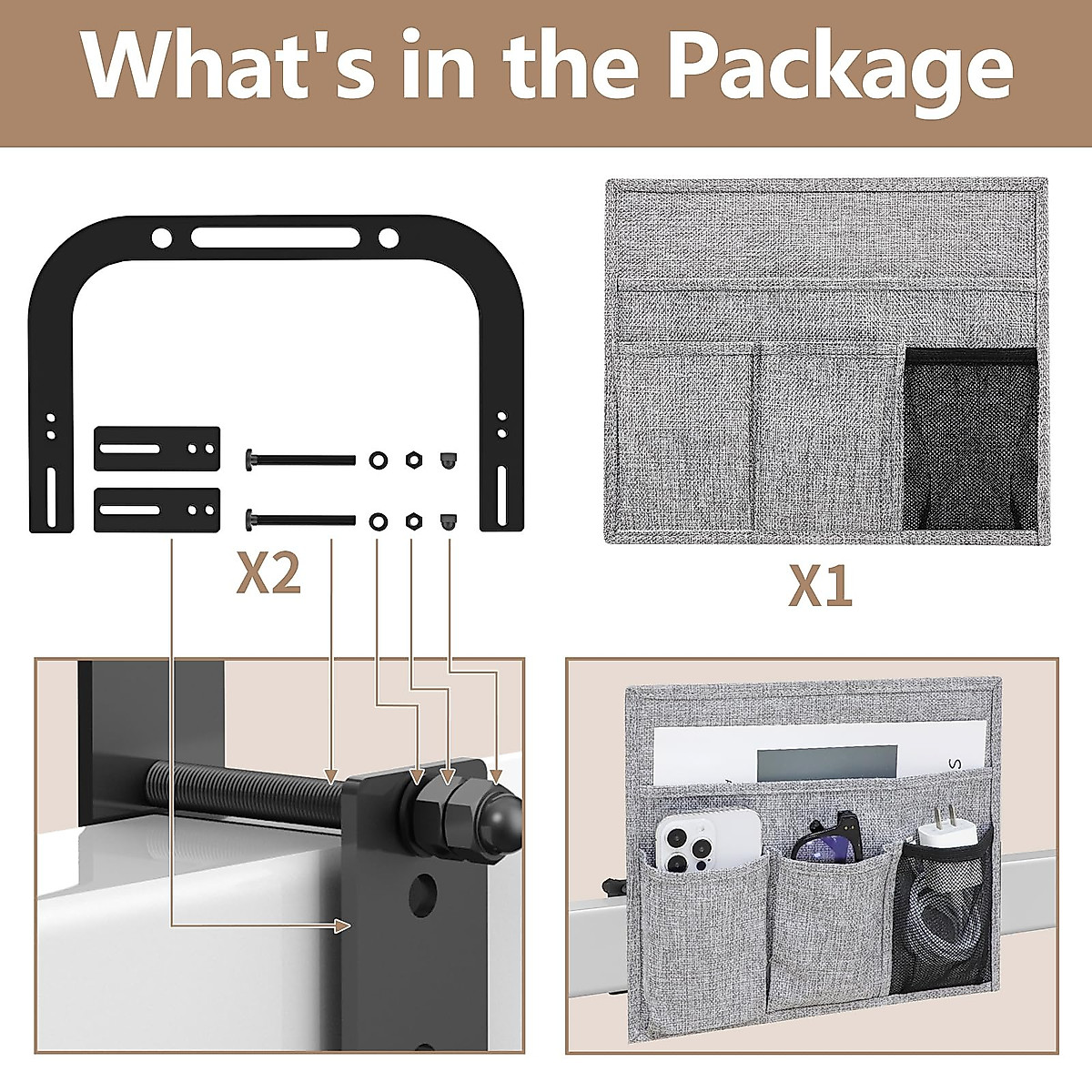 What's in the Package

X2

X1