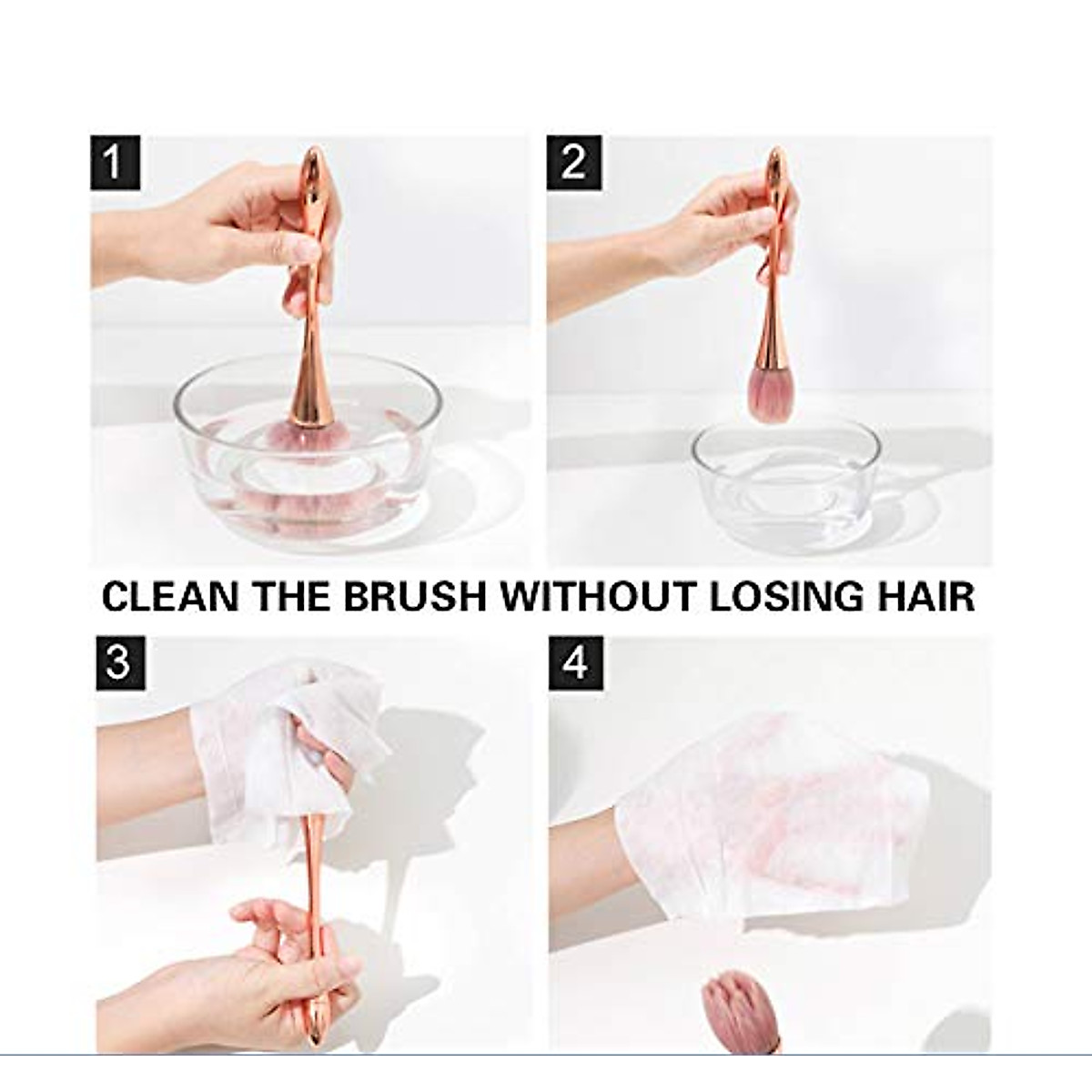 1

2

CLEAN THE BRUSH WITHOUT LOSING HAIR

3

4