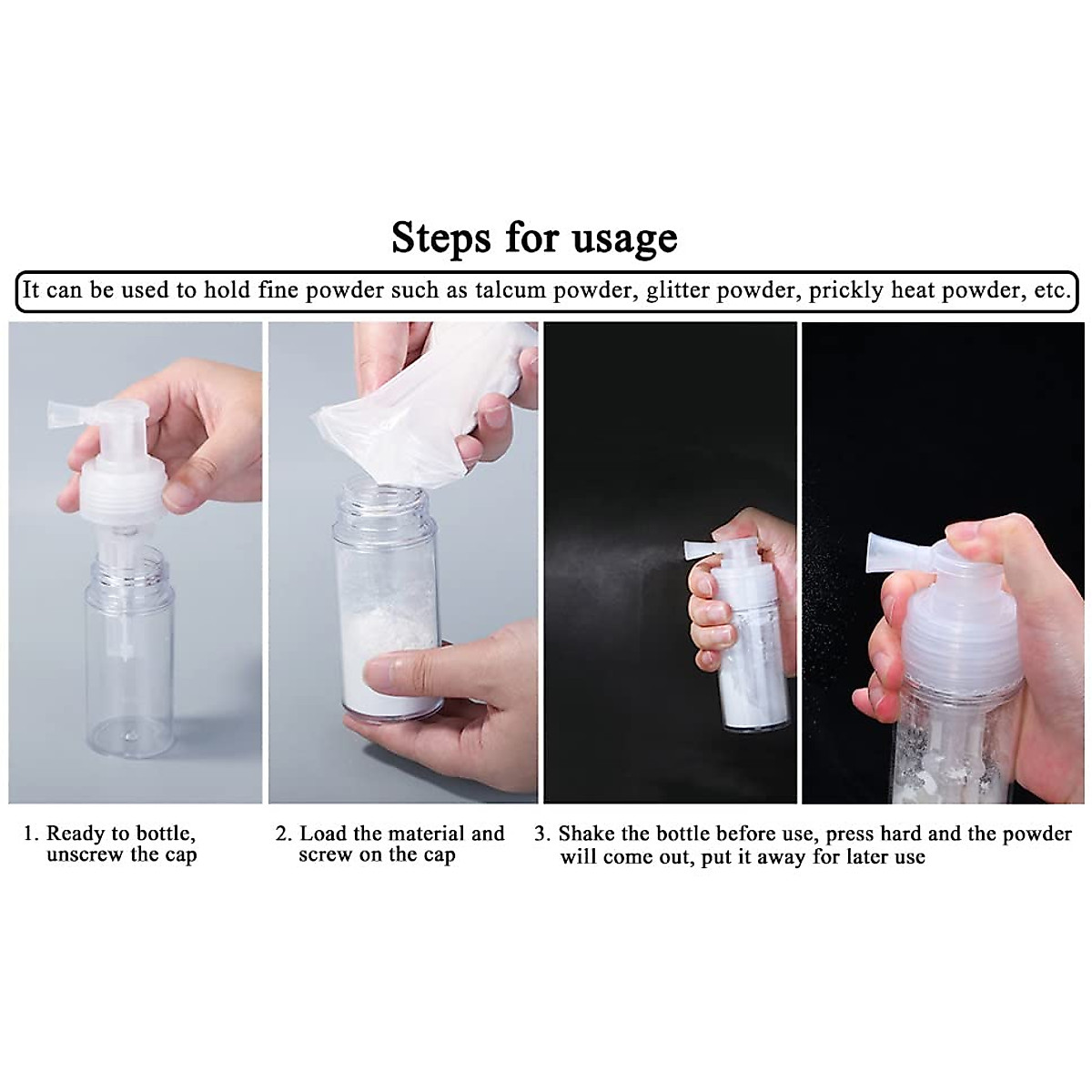 Steps for usage

It can be used to hold fine powder such as talcum powder, glitter powder, prickly heat powder, etc.

1. Ready to bottle, unscrew the cap

2. Load the material and screw on the cap

3. Shake the bottle before use, press hard and the powder will come out, put it away for later use