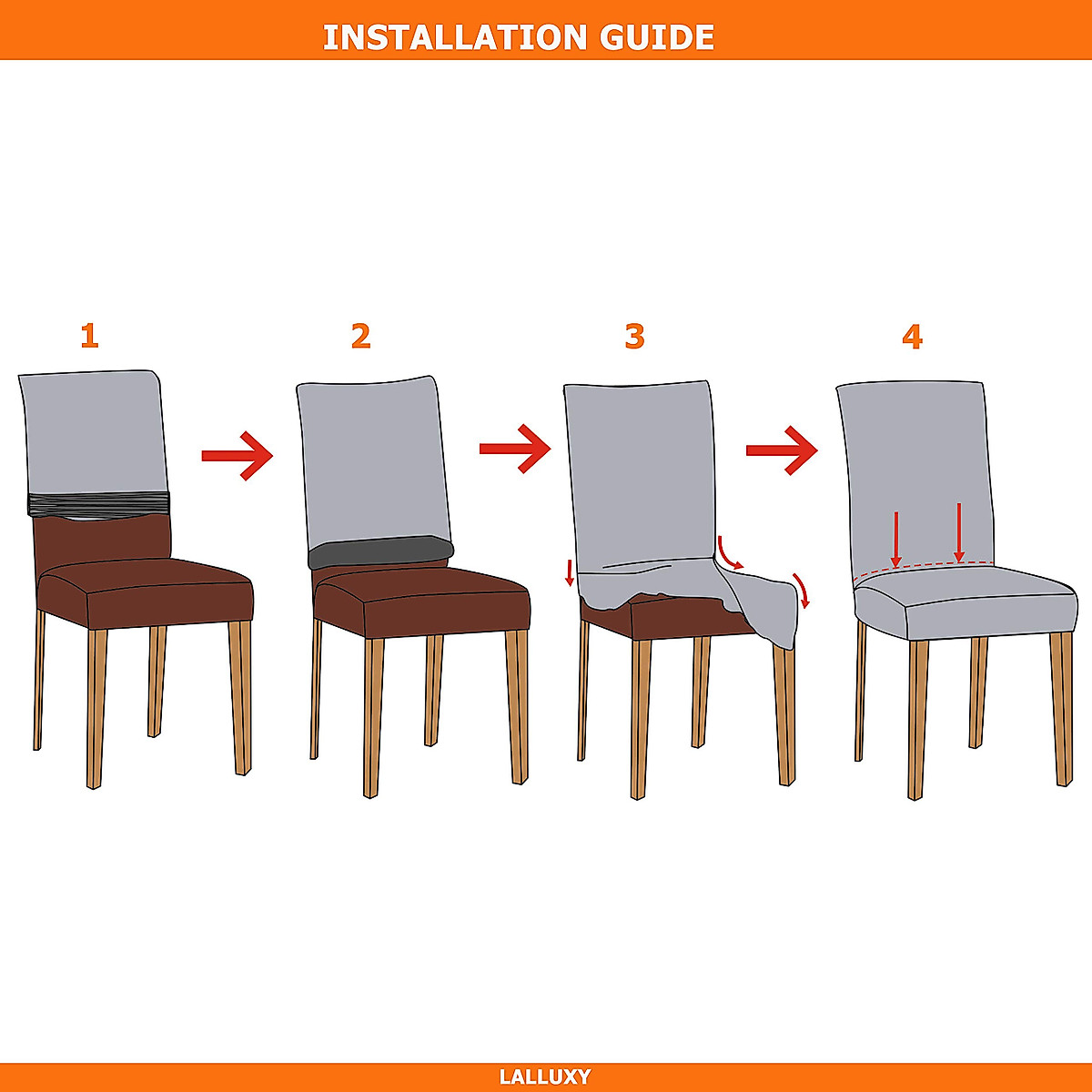 INSTALLATION GUIDE

1

2

3

4

LALLUXY