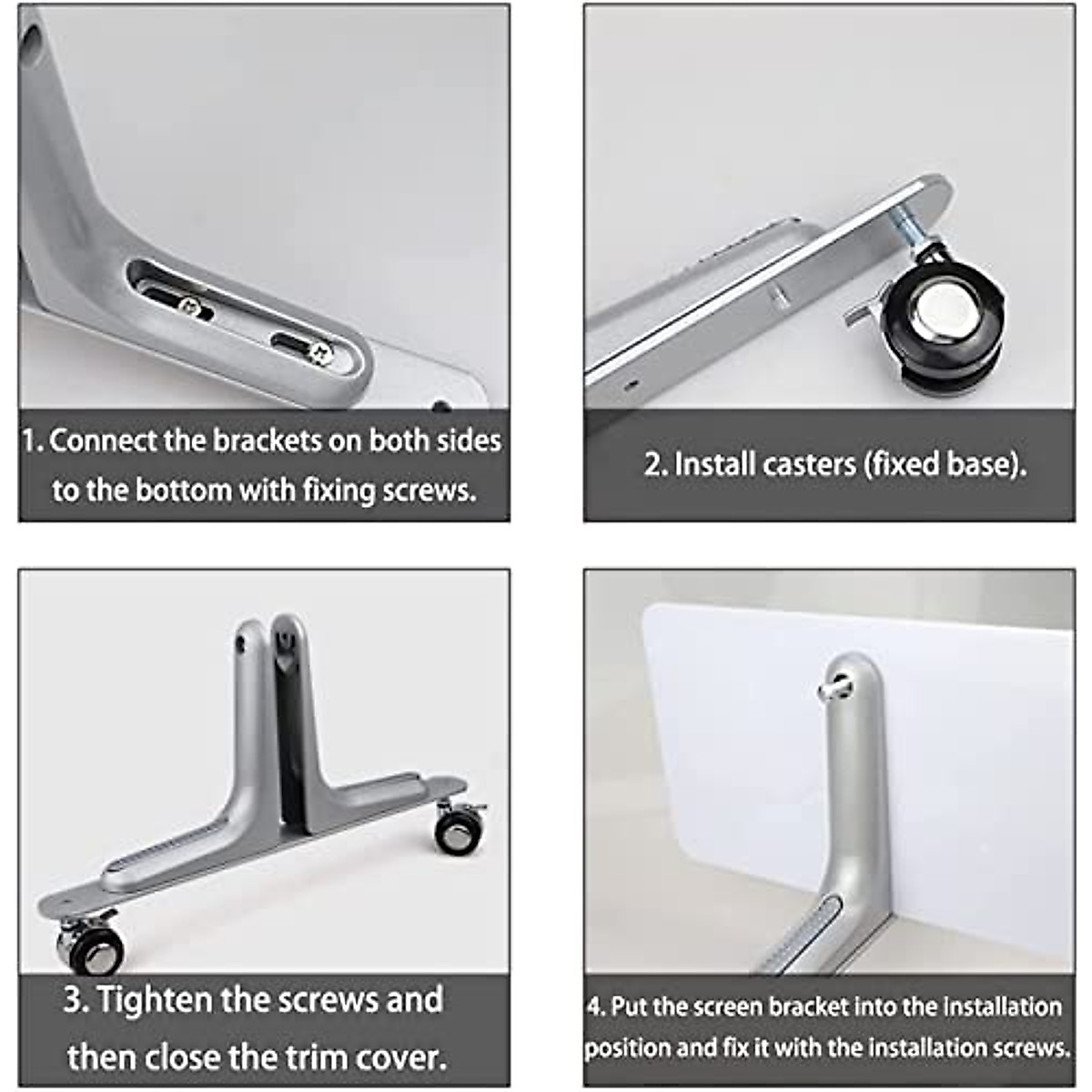 1. Connect the brackets on both sides to the bottom with fixing screws.

2. Install casters (fixed base).

3. Tighten the screws and then close the trim cover.

4. Put the screen bracket into the installation position and fix it with the installation screws.