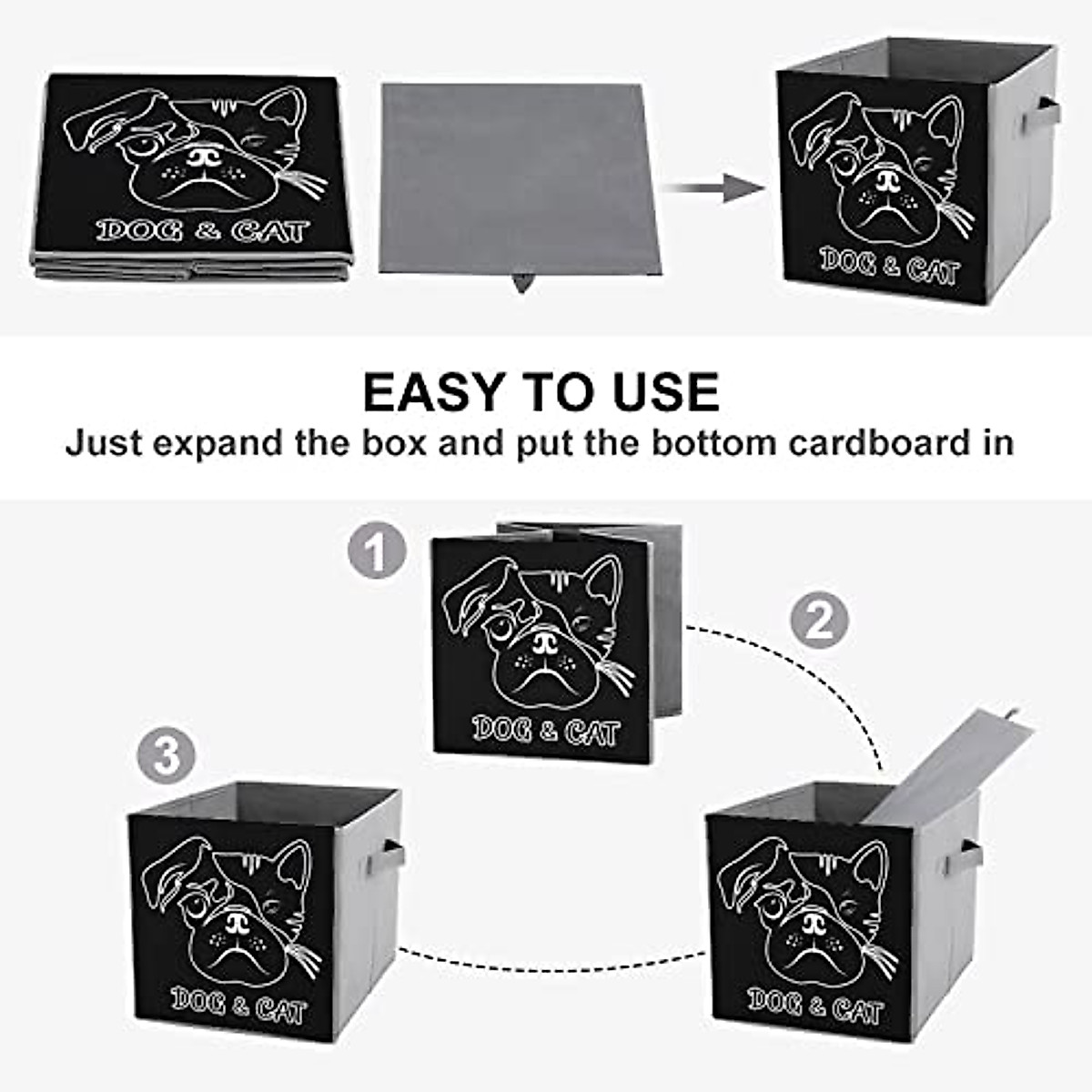 DOG & CAT

DOG & CAT

EASY TO USE
Just expand the box and put the bottom cardboard in

1

DOG & CAT

2

3

DOG & CAT

DOG & CAT