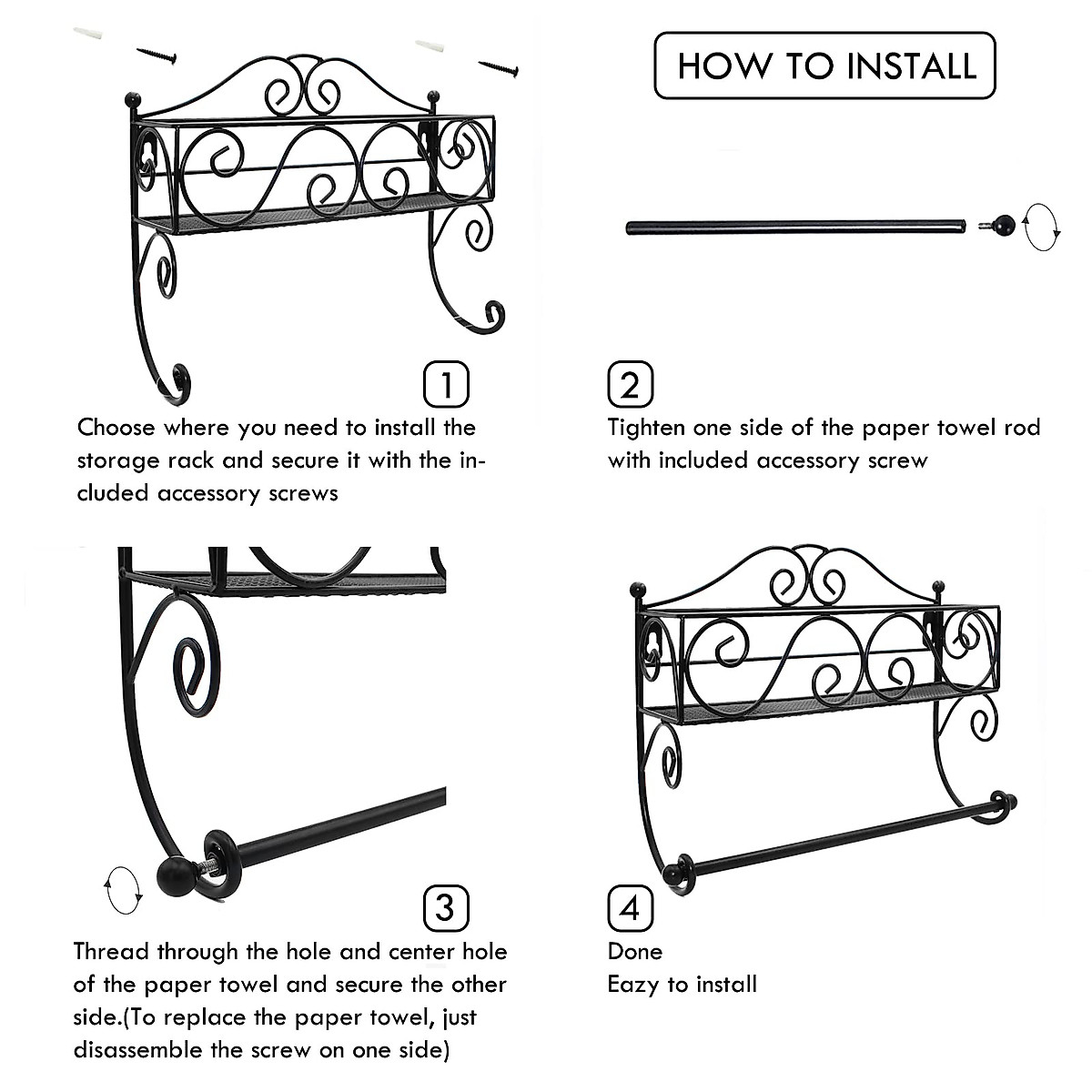 HOW TO INSTALL

1

Choose where you need to install the storage rack and secure it with the included accessory screws

2

Tighten one side of the paper towel rod with included accessory screw

3

Thread through the hole and center hole of the paper towel and secure the other side.(To replace the paper towel, just disassemble the screw on one side)

4

Done
Eazy to install