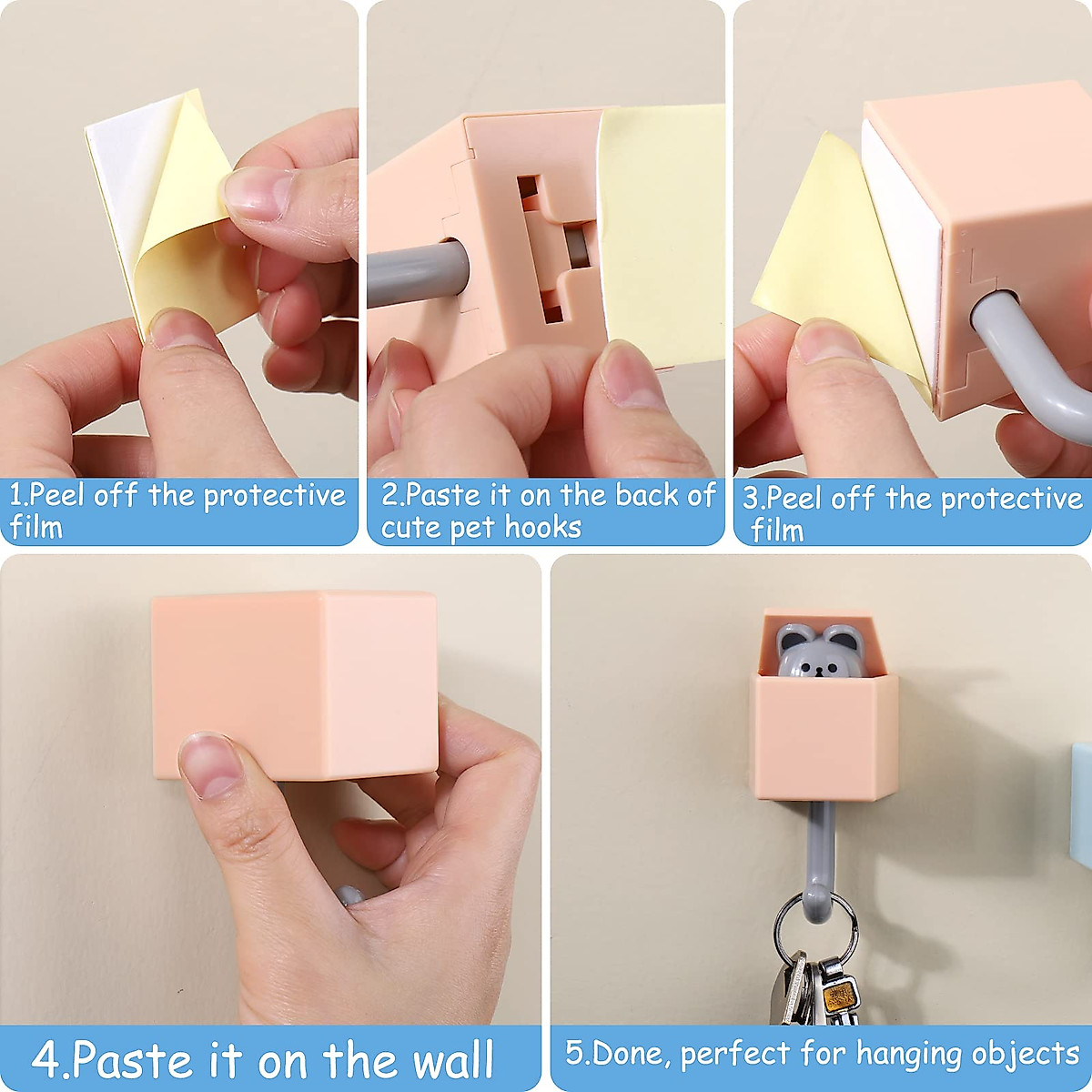 1.Peel off the protective film

2.Paste it on the back of cute pet hooks

3.Peel off the protective film

4.Paste it on the wall

5.Done, perfect for hanging objects