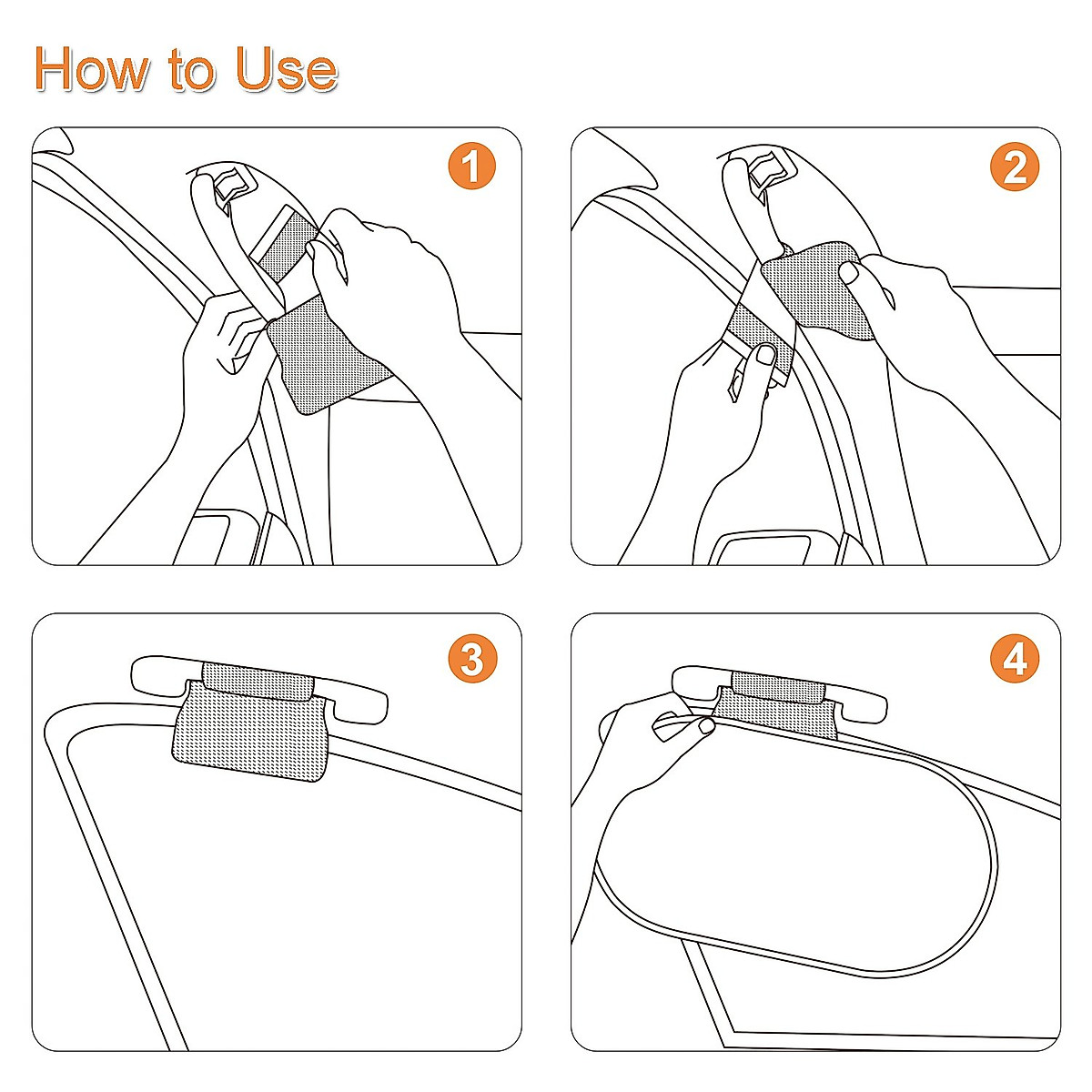 How to Use

1

2

3

4