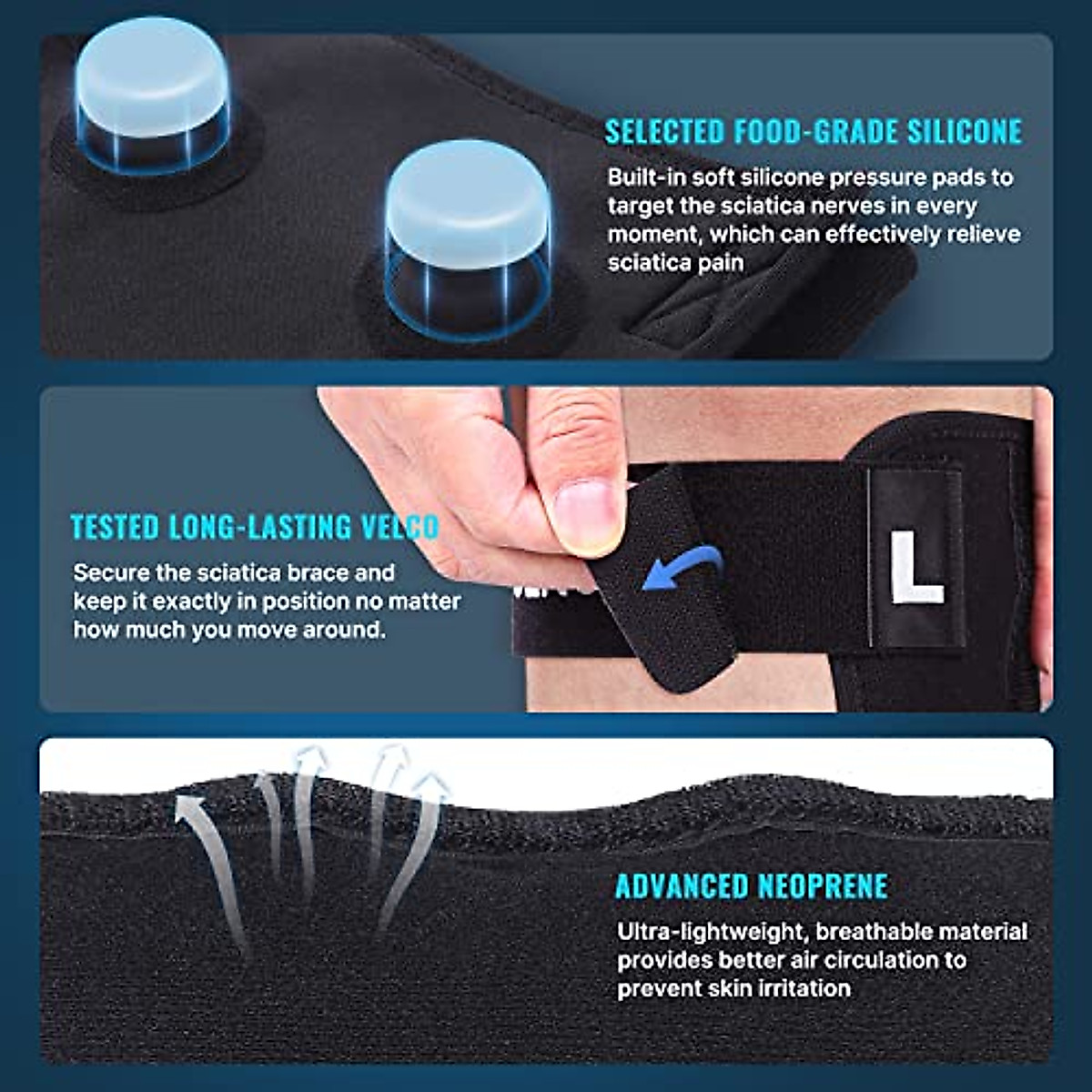 SELECTED FOOD-GRADE SILICONE

Built-in soft silicone pressure pads to target the sciatica nerves in every moment, which can effectively relieve sciatica pain

TESTED LONG-LASTING VELCO

Secure the sciatica brace and keep it exactly in position no matter how much you move around.

L

ADVANCED NEOPRENE

Ultra-lightweight, breathable material provides better air circulation to prevent skin irritation