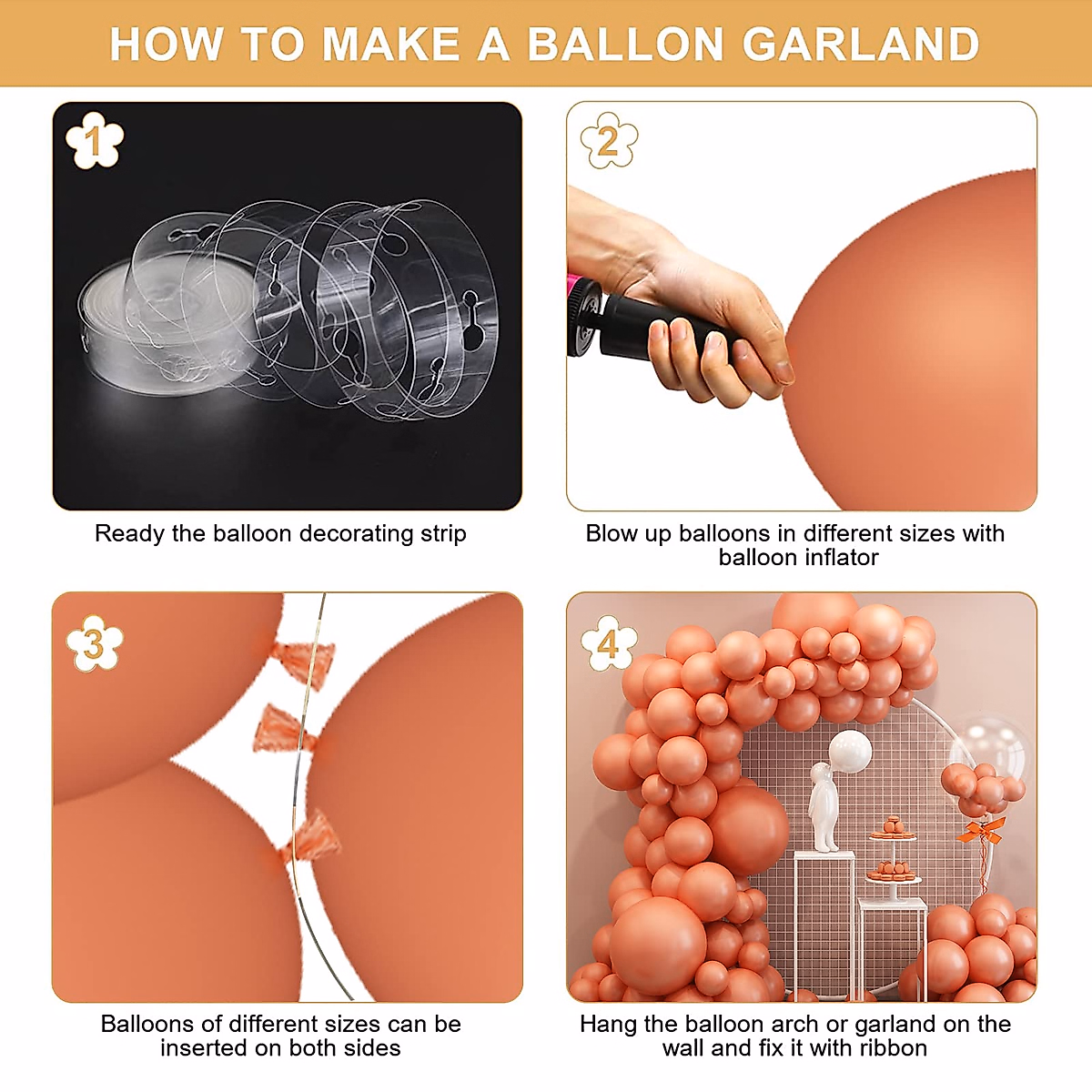 HOW TO MAKE A BALLON GARLAND

1

Ready the balloon decorating strip

2

Blow up balloons in different sizes with balloon inflator

3

Balloons of different sizes can be inserted on both sides

4

Hang the balloon arch or garland on the wall and fix it with ribbon