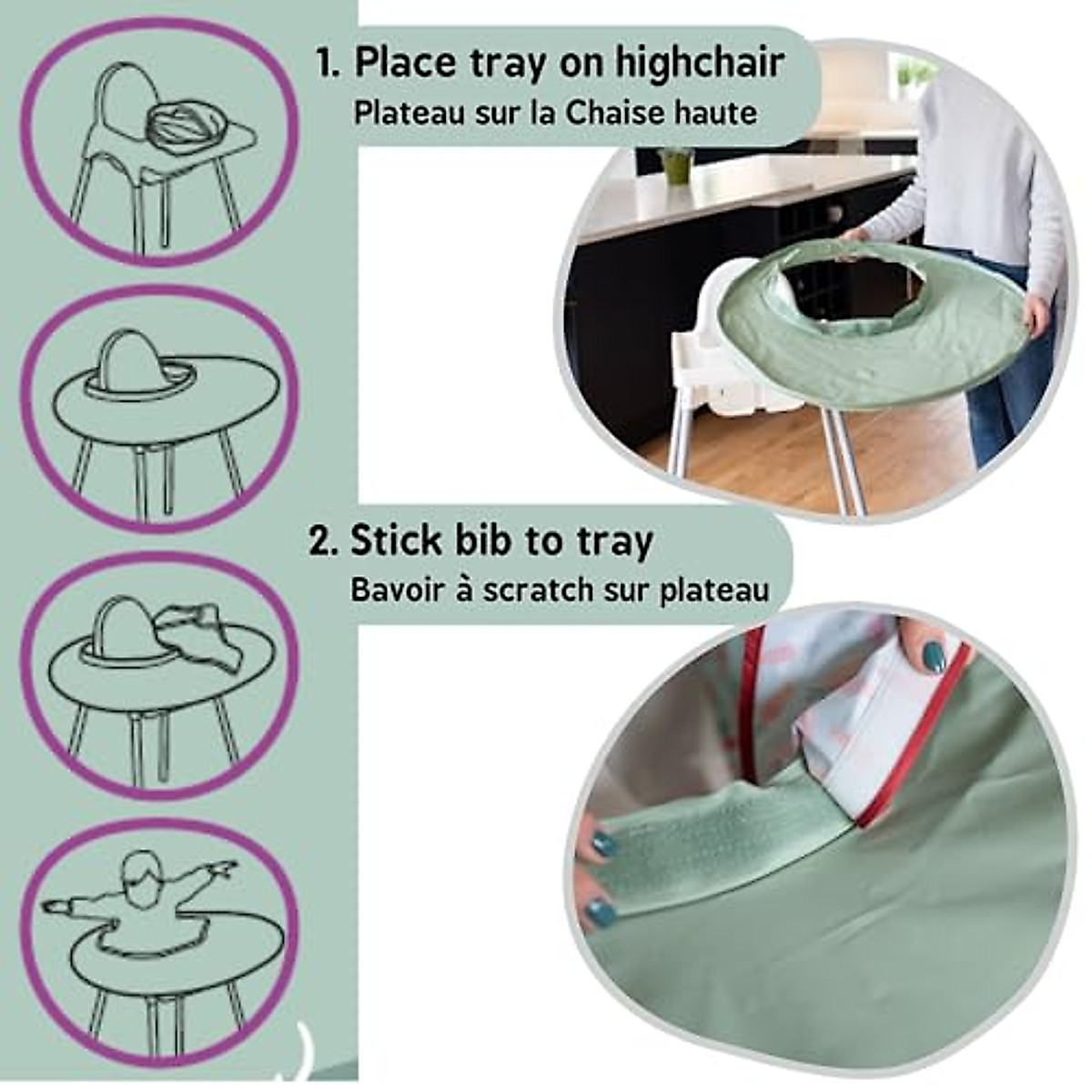 1. Place tray on highchair
Plateau sur la Chaise haute

2. Stick bib to tray
Bavoir à scratch sur plateau