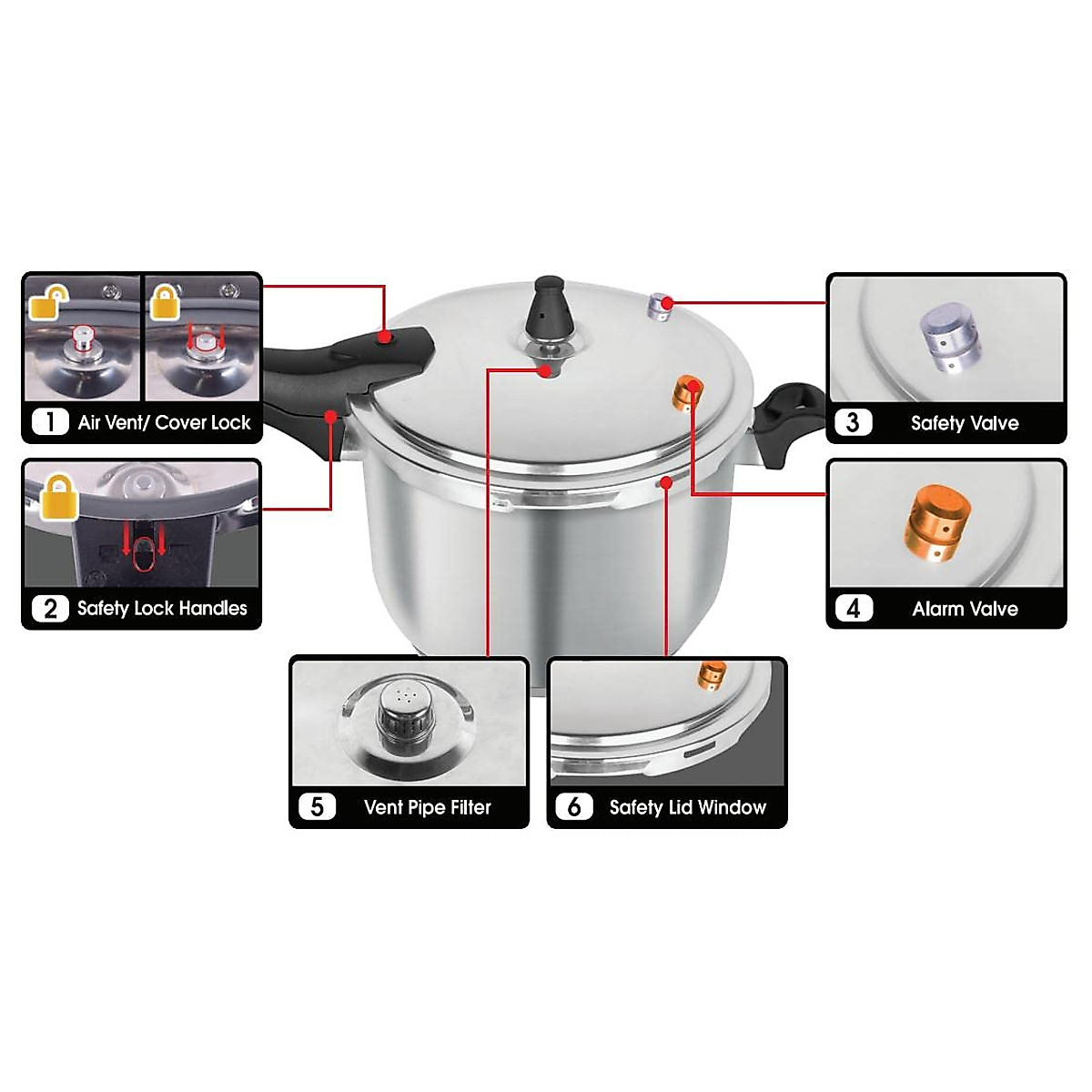 1 Air Vent/ Cover Lock

2 Safety Lock Handles

3 Safety Valve

4 Alarm Valve

5 Vent Pipe Filter

6 Safety Lid Window