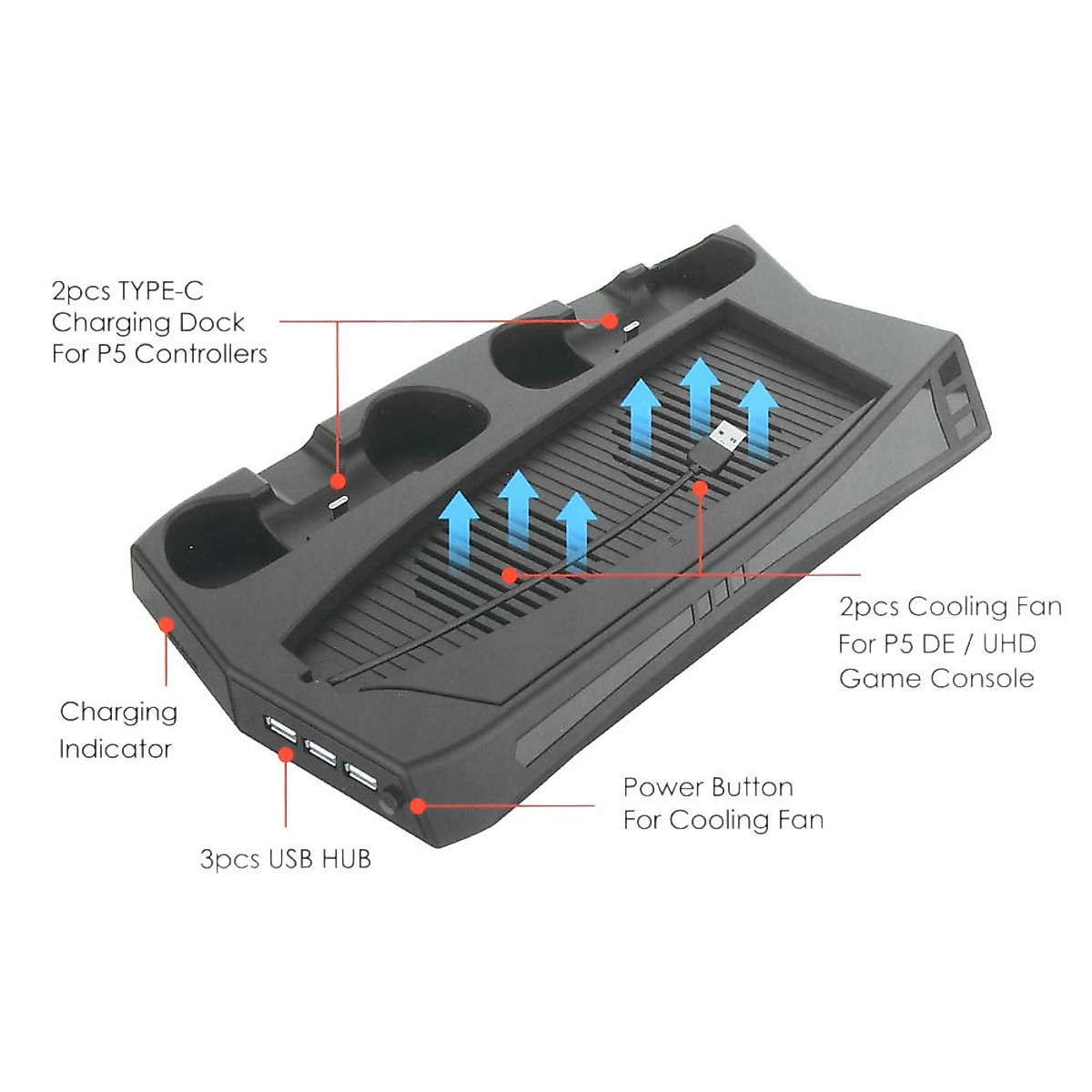 2pcs TYPE-C
Charging Dock
For P5 Controllers

2pcs Cooling Fan
For P5 DE / UHD
Game Console

Charging
Indicator

Power Button
For Cooling Fan

3pcs USB HUB