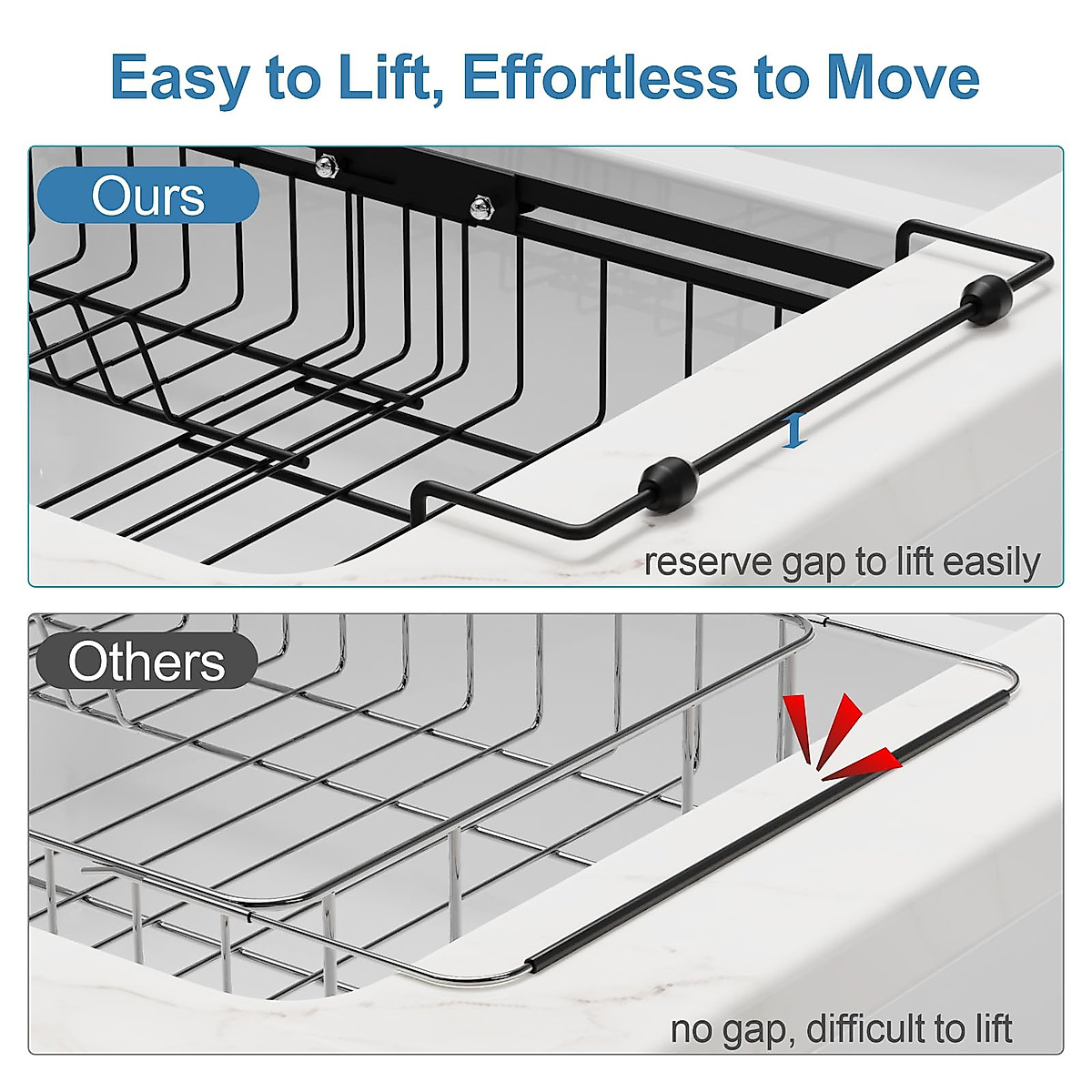 Easy to Lift, Effortless to Move

Ours

reserve gap to lift easily

Others

no gap, difficult to lift