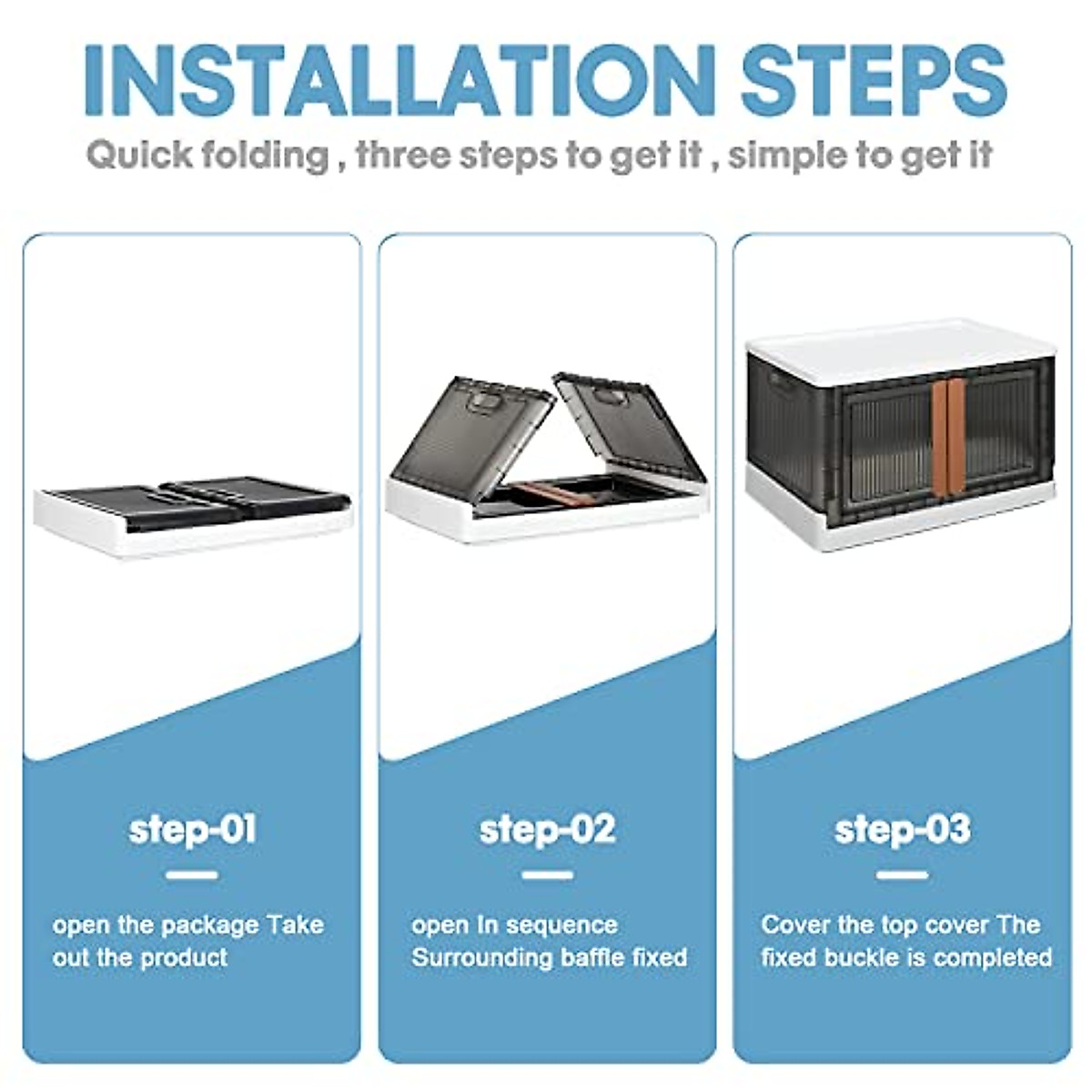 INSTALLATION STEPS

Quick folding , three steps to get it , simple to get it

step-01

open the package Take out the product

step-02

open In sequence Surrounding baffle fixed

step-03

Cover the top cover The fixed buckle is completed