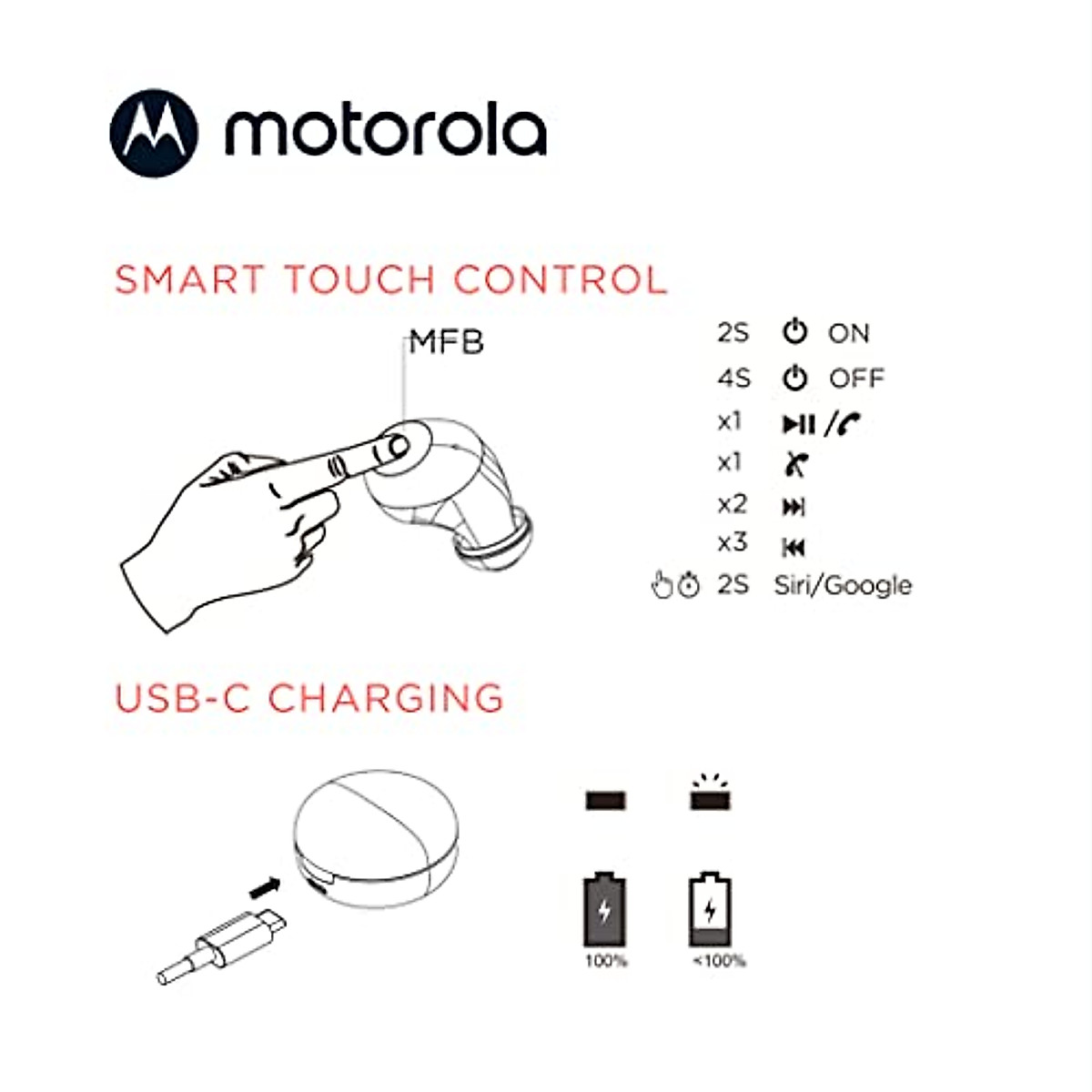 motorola

SMART TOUCH CONTROL

MFB

2S ON
4S OFF
x1
x1
x2
x3
2S Siri/Google

USB-C CHARGING

100%
<100%