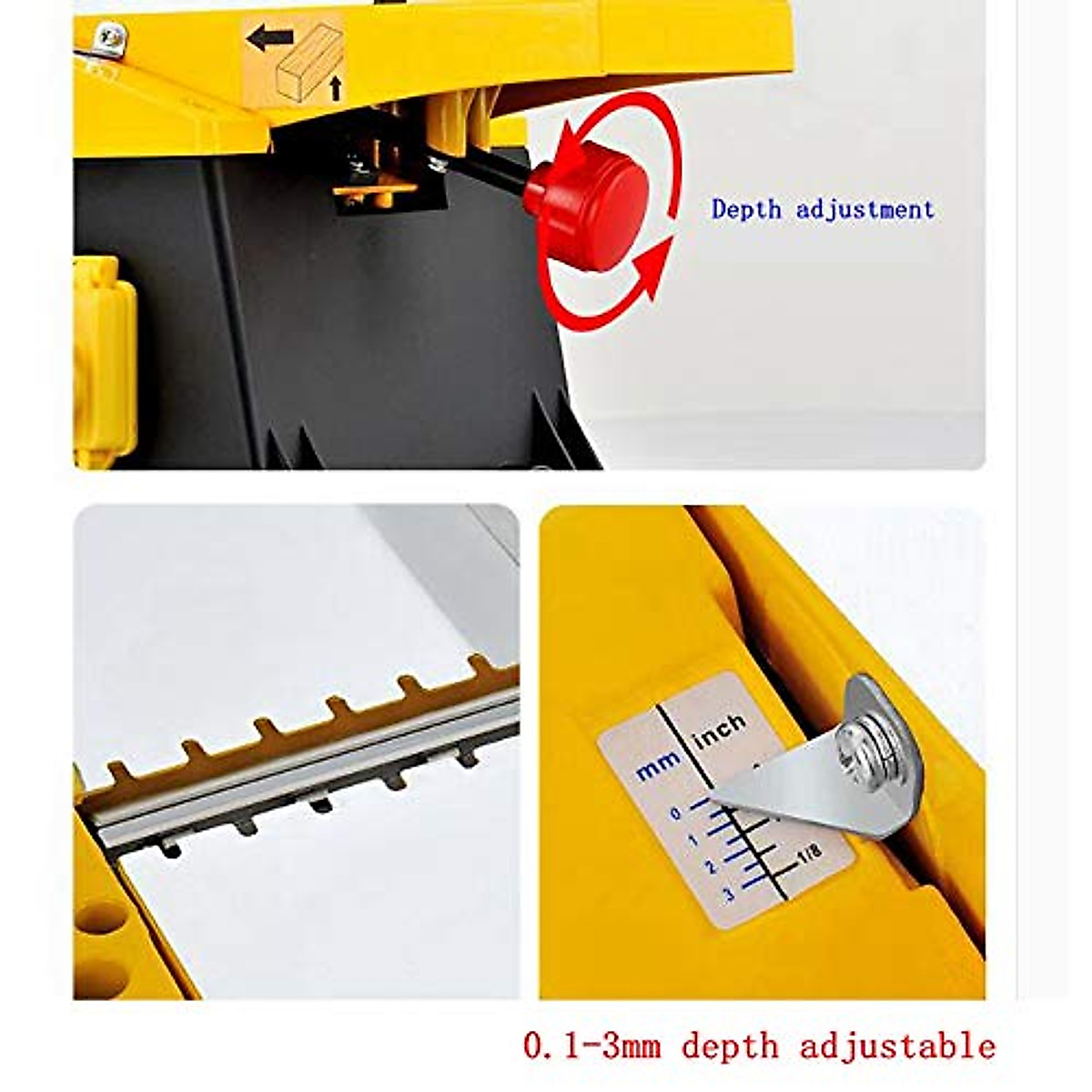 Depth adjustment

mm
inch
0
1
2
3
1/8

0.1-3mm depth adjustable