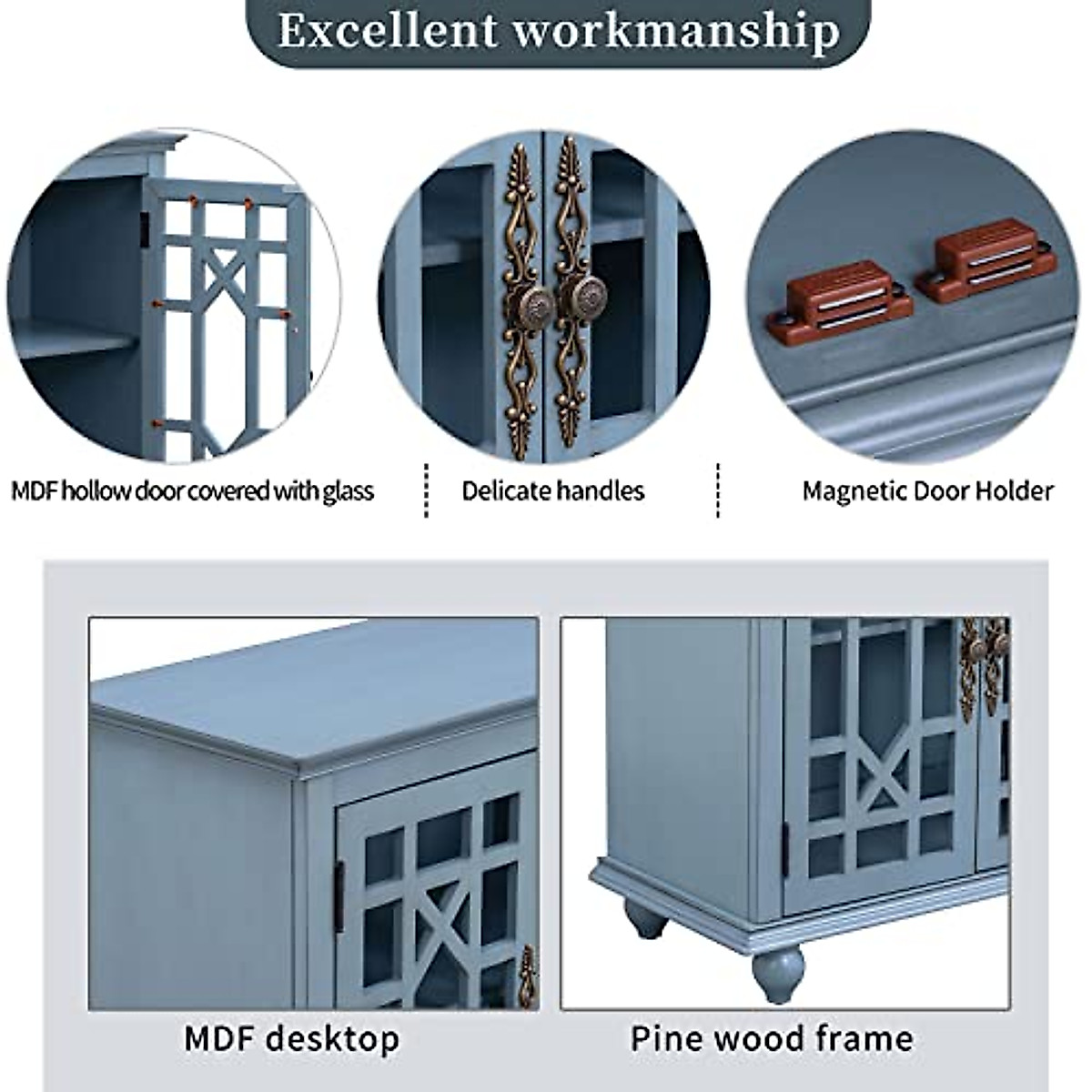 Excellent workmanship

MDF hollow door covered with glass

Delicate handles

Magnetic Door Holder

MDF desktop

Pine wood frame