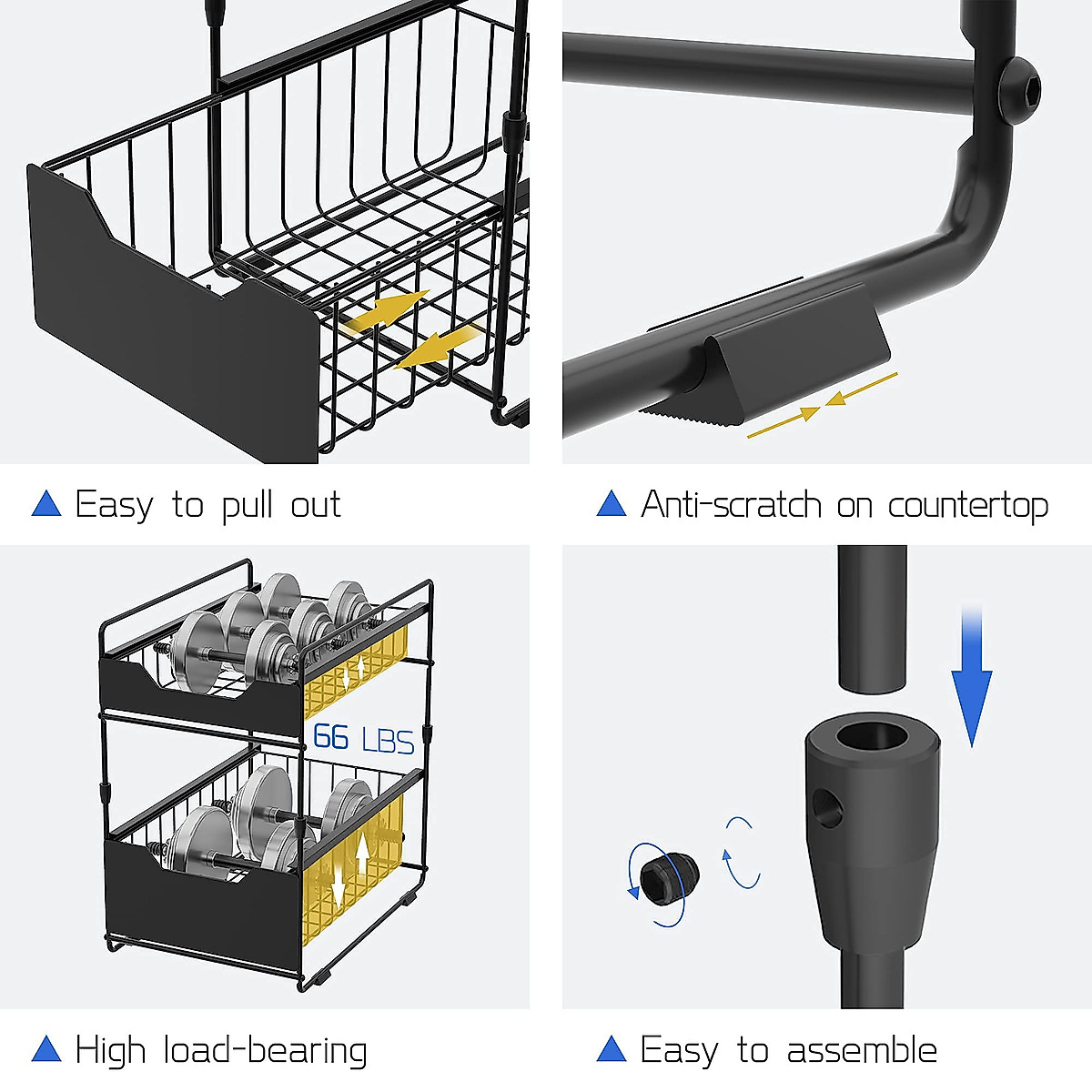 ▲ Easy to pull out

▲ Anti-scratch on countertop

66 LBS

▲ High load-bearing

▲ Easy to assemble