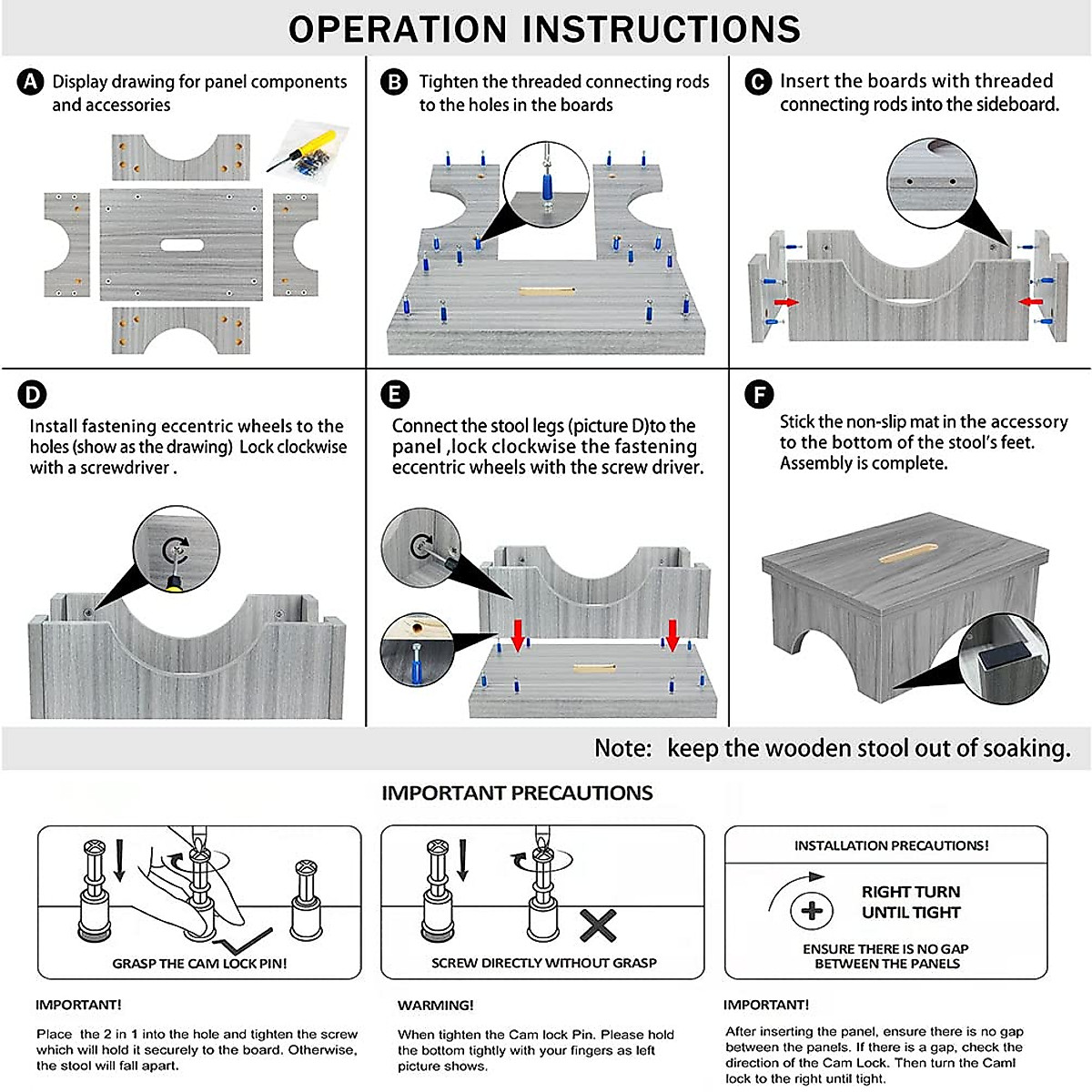 OPERATION INSTRUCTIONS

A Display drawing for panel components and accessories

B Tighten the threaded connecting rods to the holes in the boards

C Insert the boards with threaded connecting rods into the sideboard.

D Install fastening eccentric wheels to the holes (show as the drawing) Lock clockwise with a screwdriver .

E Connect the stool legs (picture D)to the panel ,lock clockwise the fastening eccentric wheels with the screw driver.

F Stick the non-slip mat in the accessory to the bottom of the stool's feet. Assembly is complete.

Note: keep the wooden stool out of soaking.

IMPORTANT PRECAUTIONS

GRASP THE CAM LOCK PIN!

SCREW DIRECTLY WITHOUT GRASP

INSTALLATION PRECAUTIONS!

RIGHT TURN UNTIL TIGHT

ENSURE THERE IS NO GAP BETWEEN THE PANELS

IMPORTANT!

Place the 2 in 1 into the hole and tighten the screw which will hold it securely to the board. Otherwise, the stool will fall apart.

WARMING!

When tighten the Cam lock Pin. Please hold the bottom tightly with your fingers as left picture shows.

IMPORTANT!

After inserting the panel, ensure there is no gap between the panels. If there is a gap, check the direction of the Cam Lock. Then turn the Caml lock to the right until tight.