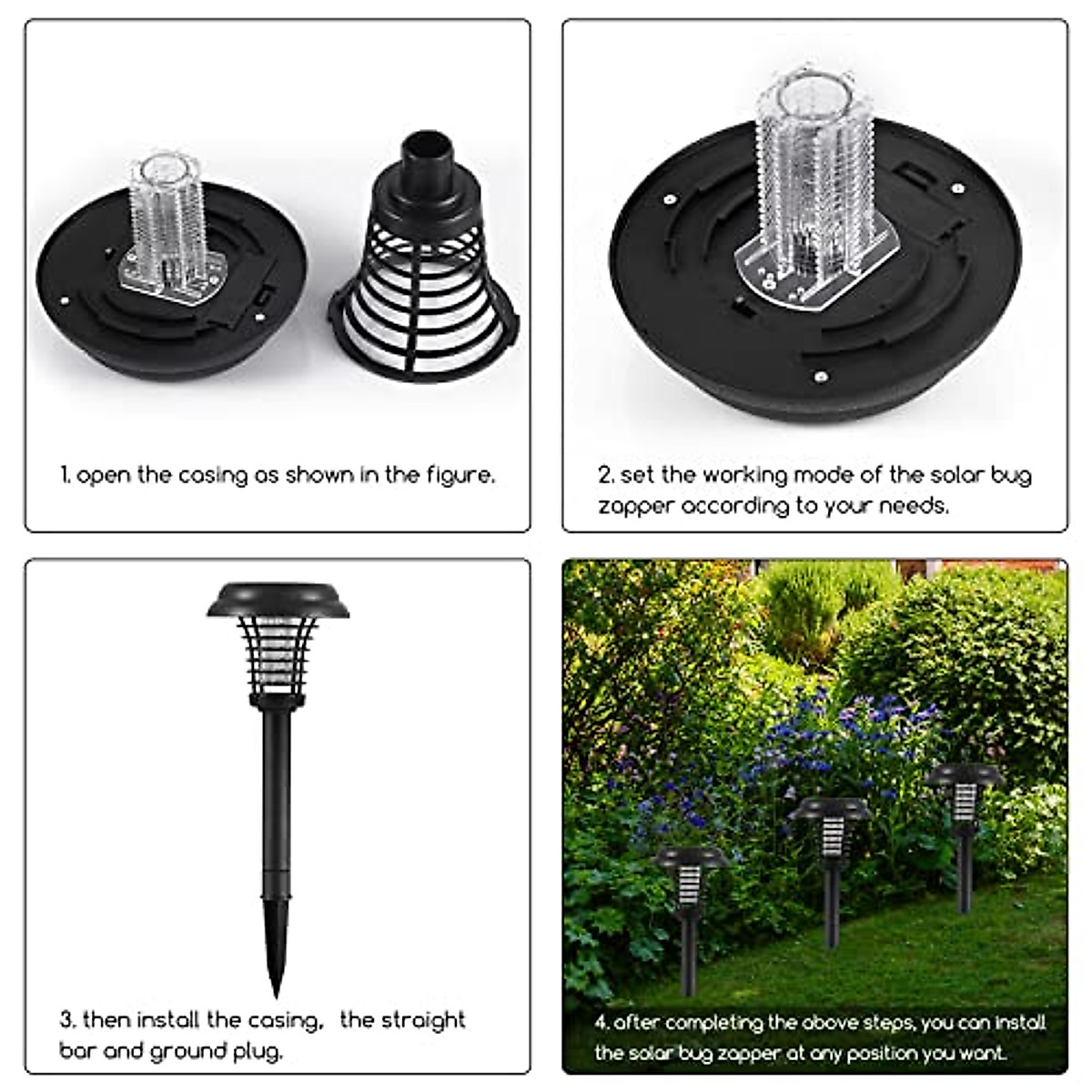 1. open the casing as shown in the figure.

2. set the working mode of the solar bug zapper according to your needs.

3. then install the casing,  the straight bar and ground plug.

4. after completing the above steps, you can install the solar bug zapper at any position you want.