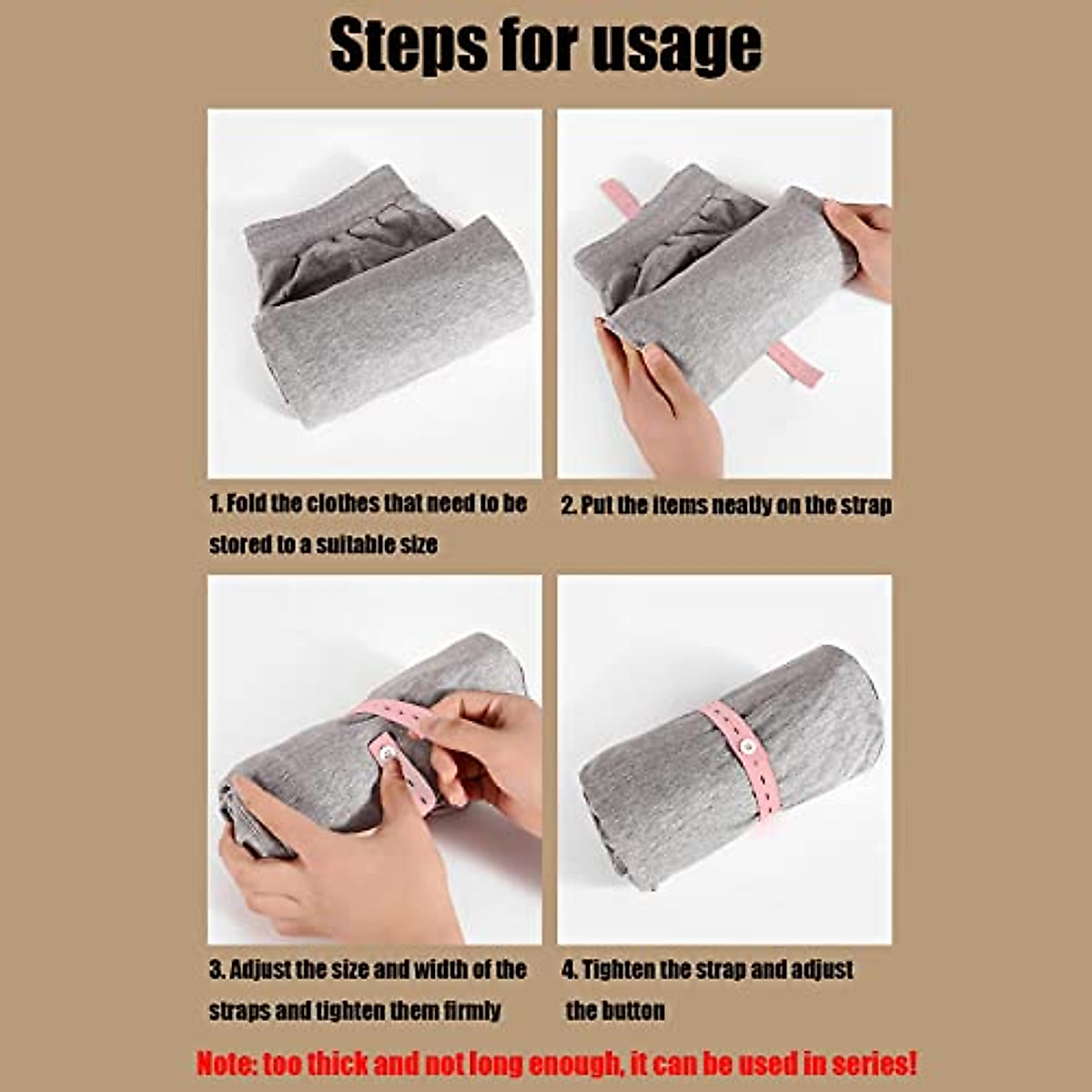 Steps for usage

1. Fold the clothes that need to be stored to a suitable size

2. Put the items neatly on the strap

3. Adjust the size and width of the straps and tighten them firmly

4. Tighten the strap and adjust the button

Note: too thick and not long enough, it can be used in series!