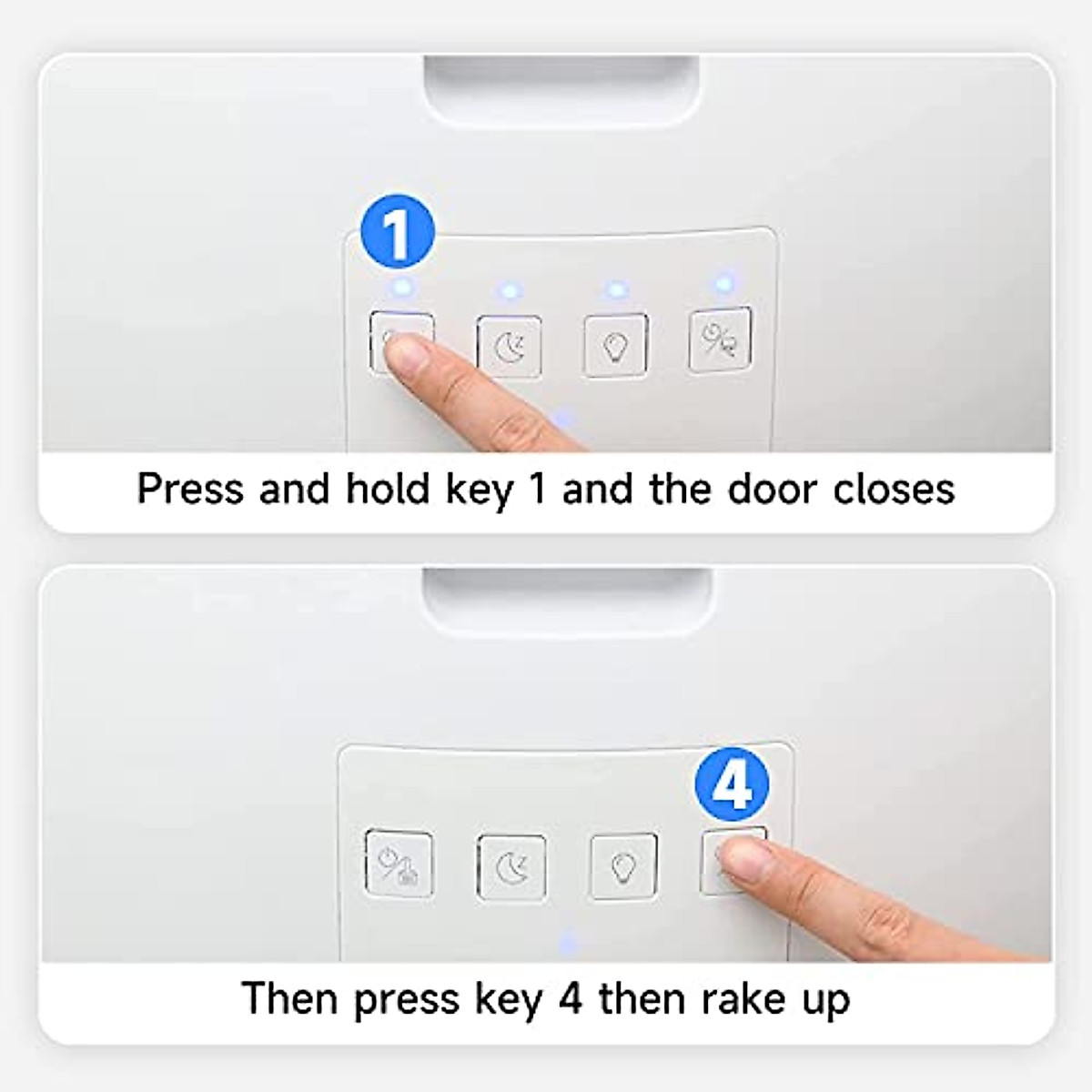 1

Press and hold key 1 and the door closes

4

Then press key 4 then rake up