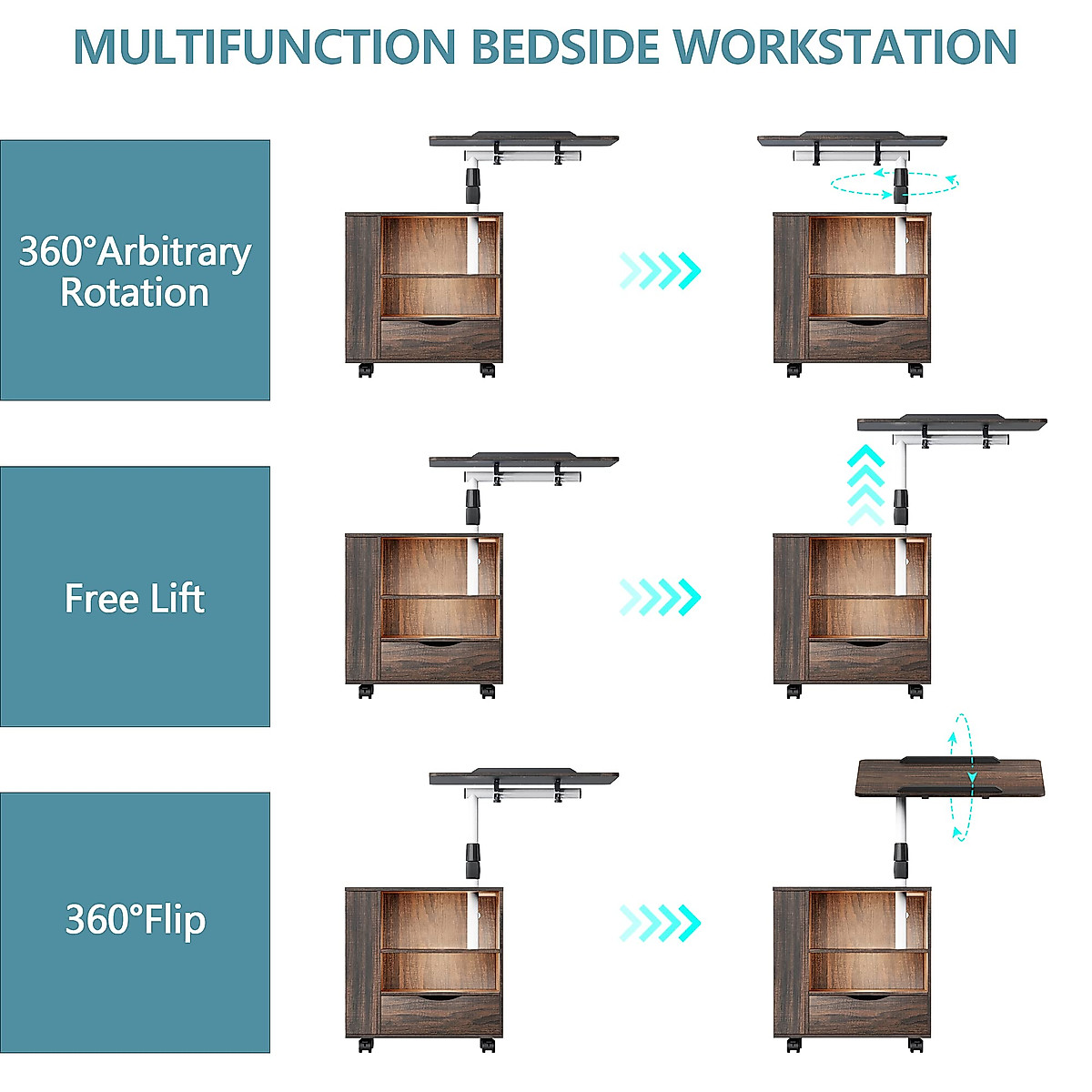 MULTIFUNCTION BEDSIDE WORKSTATION

360°Arbitrary Rotation

Free Lift

360°Flip