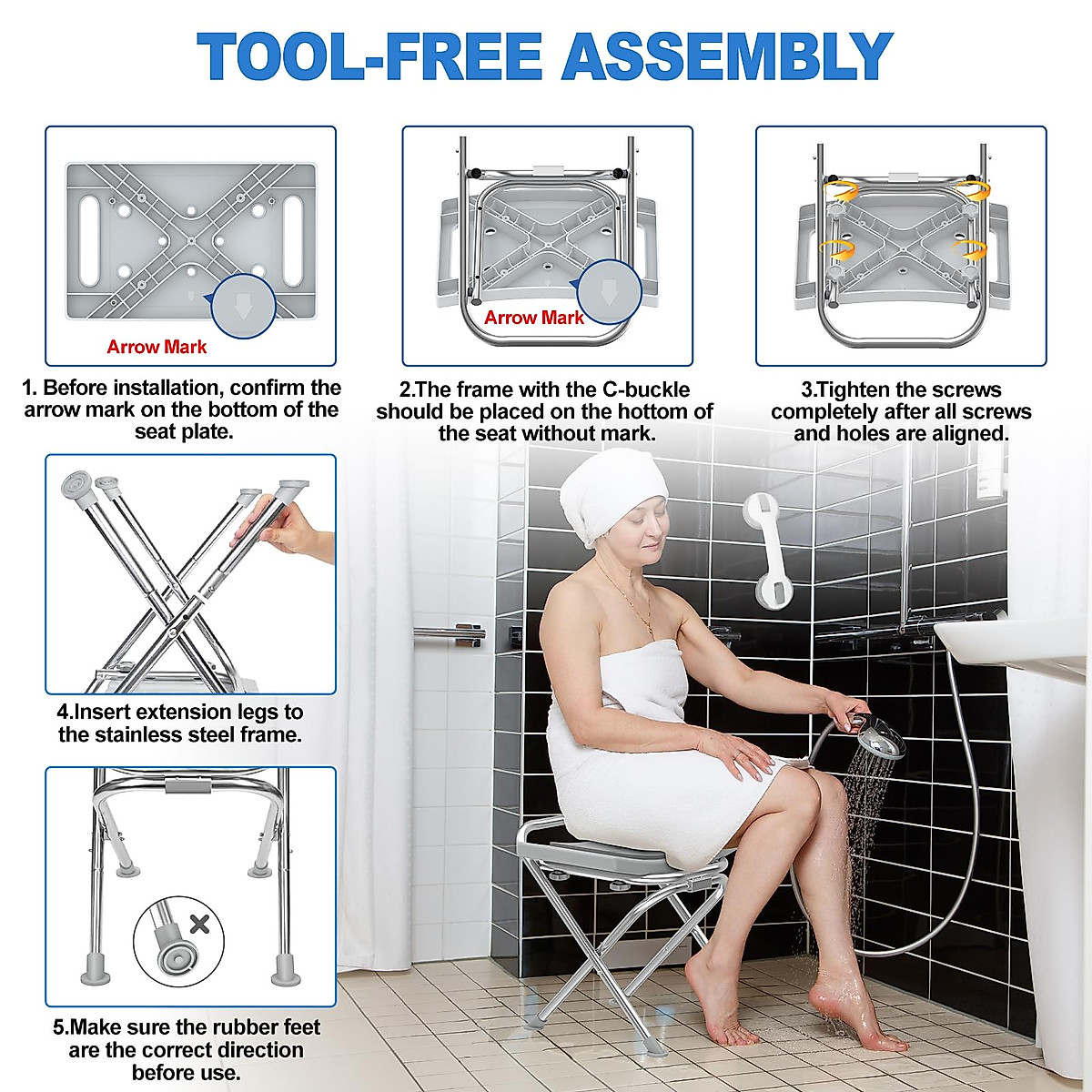 TOOL-FREE ASSEMBLY

Arrow Mark

1. Before installation, confirm the arrow mark on the bottom of the seat plate.

Arrow Mark

2.The frame with the C-buckle should be placed on the hottom of the seat without mark.

3.Tighten the screws completely after all screws and holes are aligned.

4.Insert extension legs to the stainless steel frame.

5.Make sure the rubber feet are the correct direction before use.