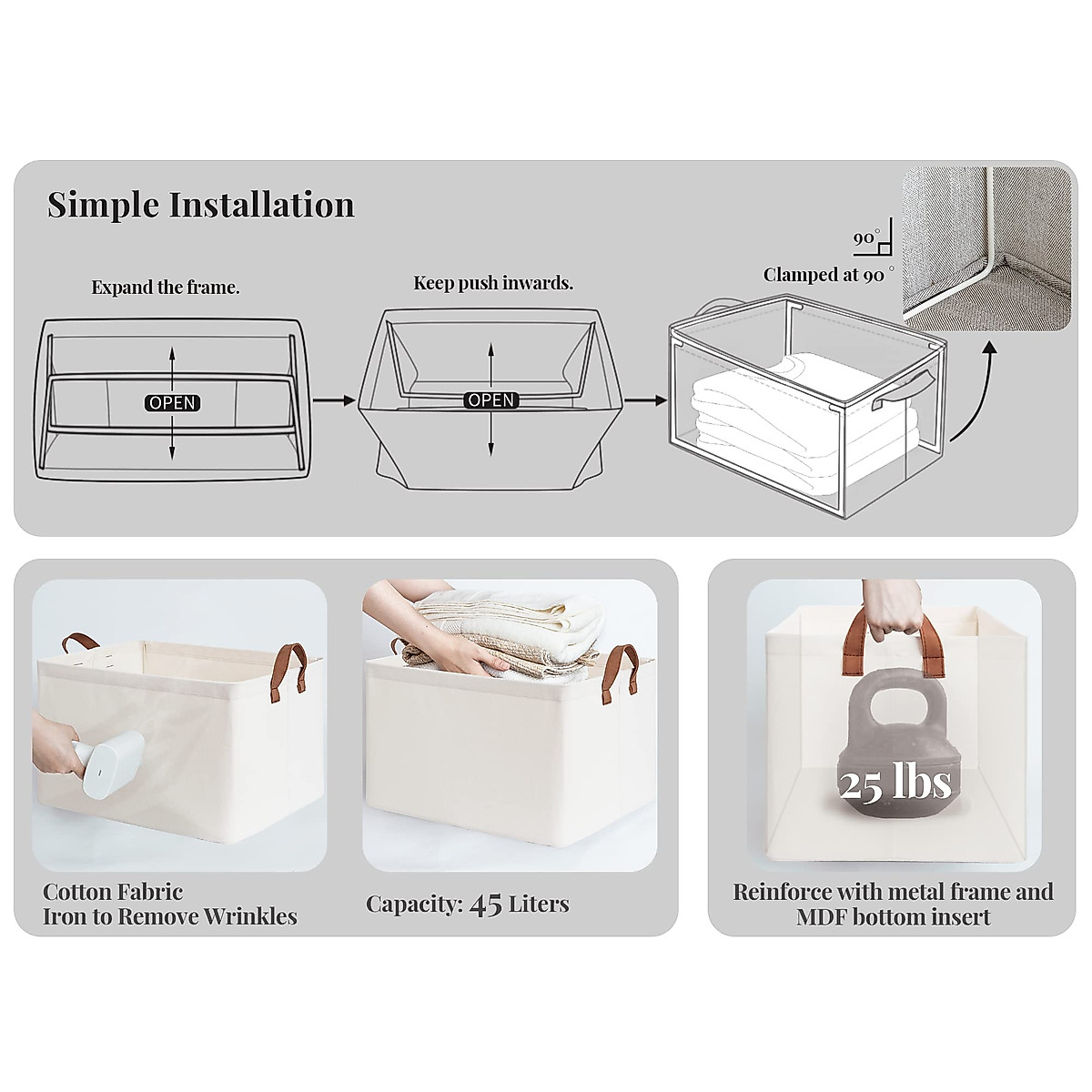 Simple Installation

Expand the frame.

OPEN

Keep push inwards.

OPEN

90°

Clamped at 90 °

Cotton Fabric
Iron to Remove Wrinkles

Capacity: 45 Liters

25 lbs

Reinforce with metal frame and MDF bottom insert