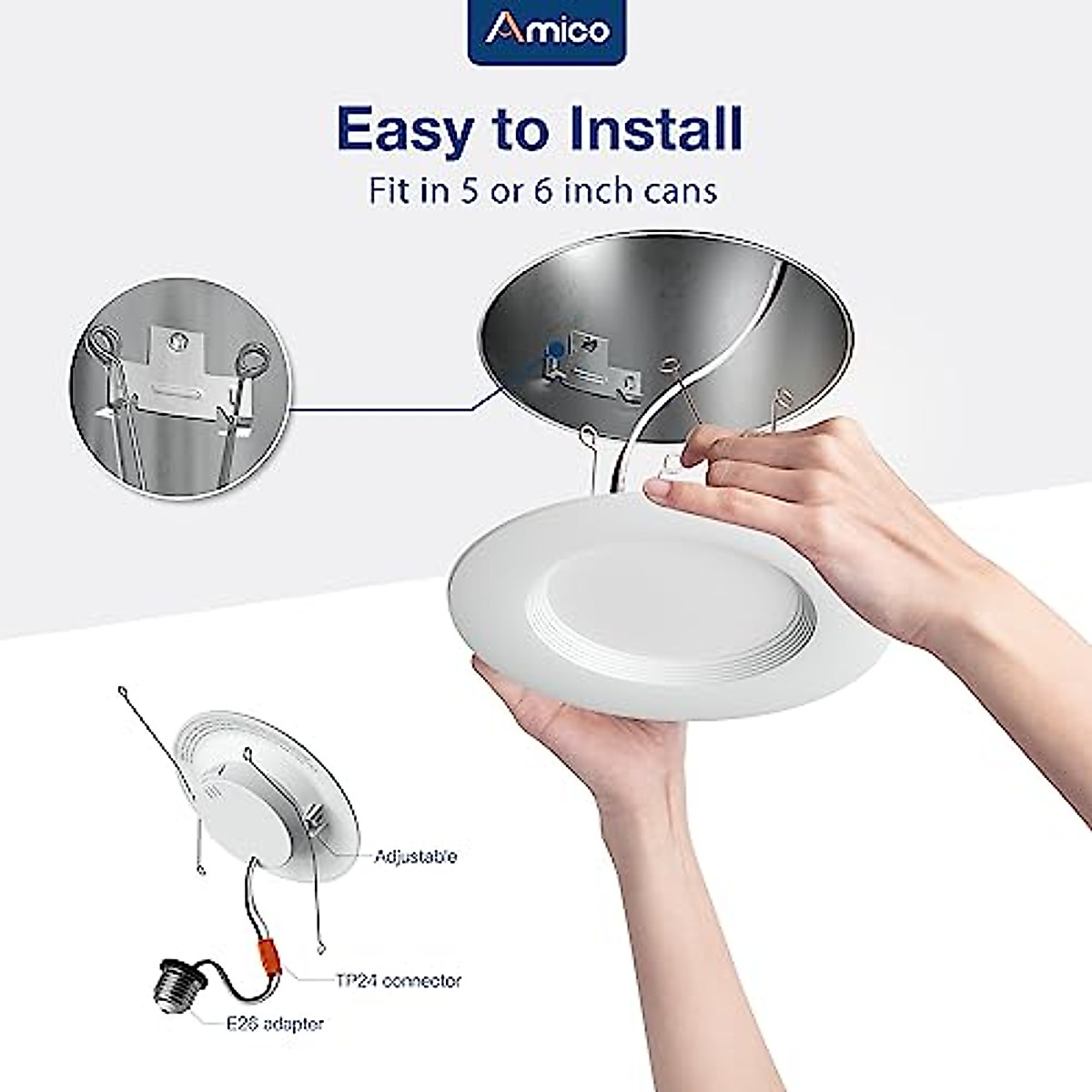 Amico

Easy to Install

Fit in 5 or 6 inch cans

Adjustable

TP24 connector

E26 adapter