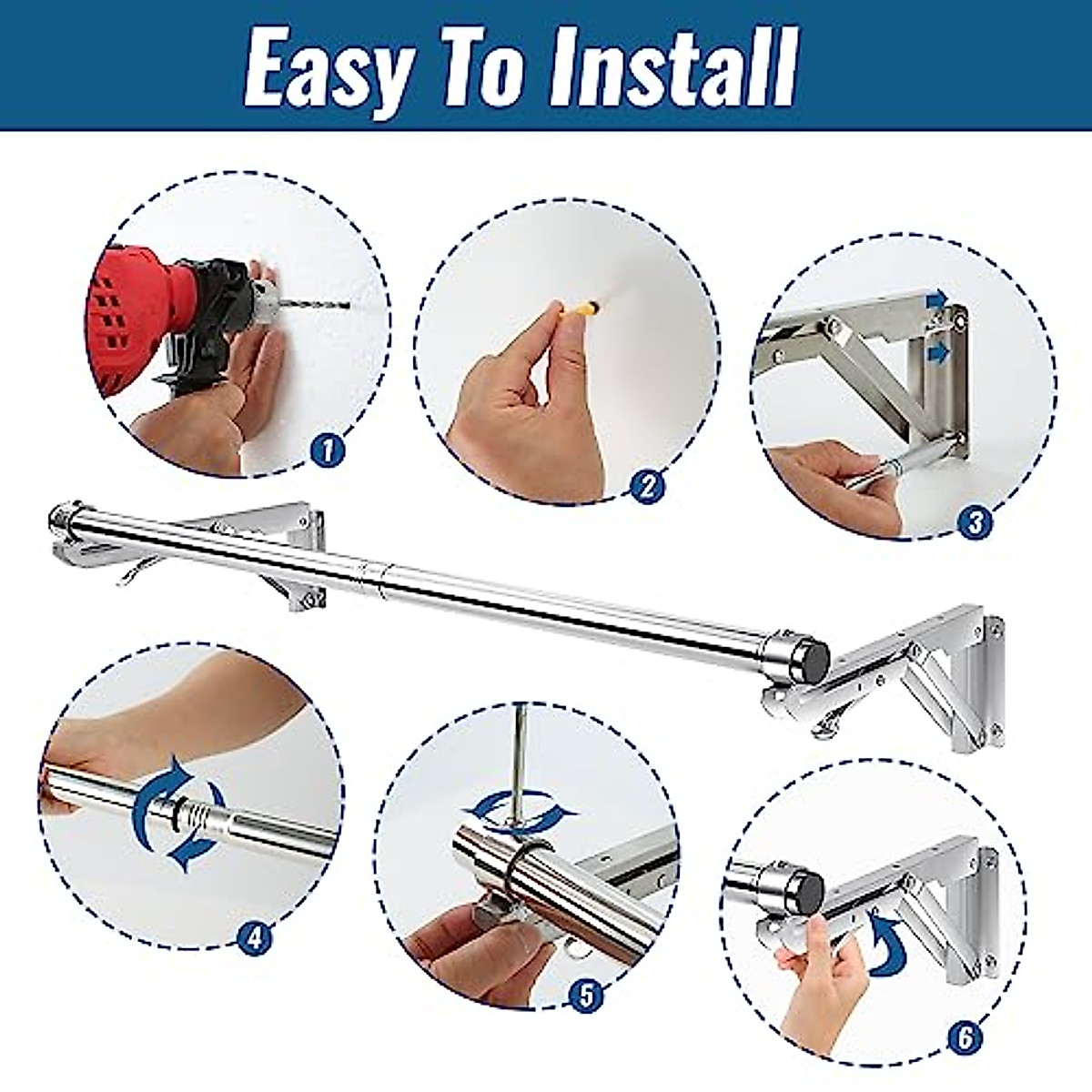 Easy To Install

1

2

3

4

5

6