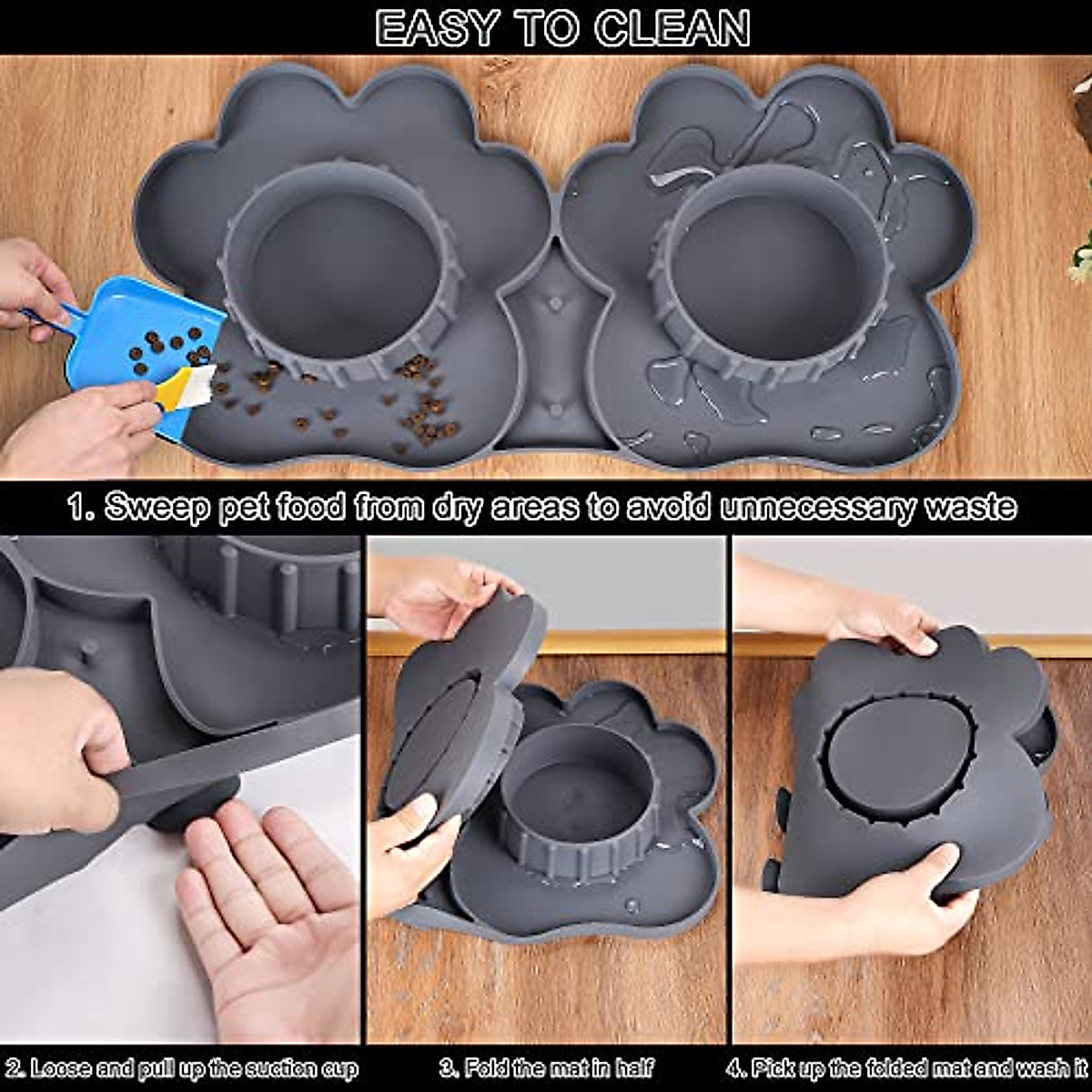 EASY TO CLEAN

1. Sweep pet food from dry areas to avoid unnecessary waste

2. Loose and pull up the suction cup

3. Fold the mat in half

4. Pick up the folded mat and wash it