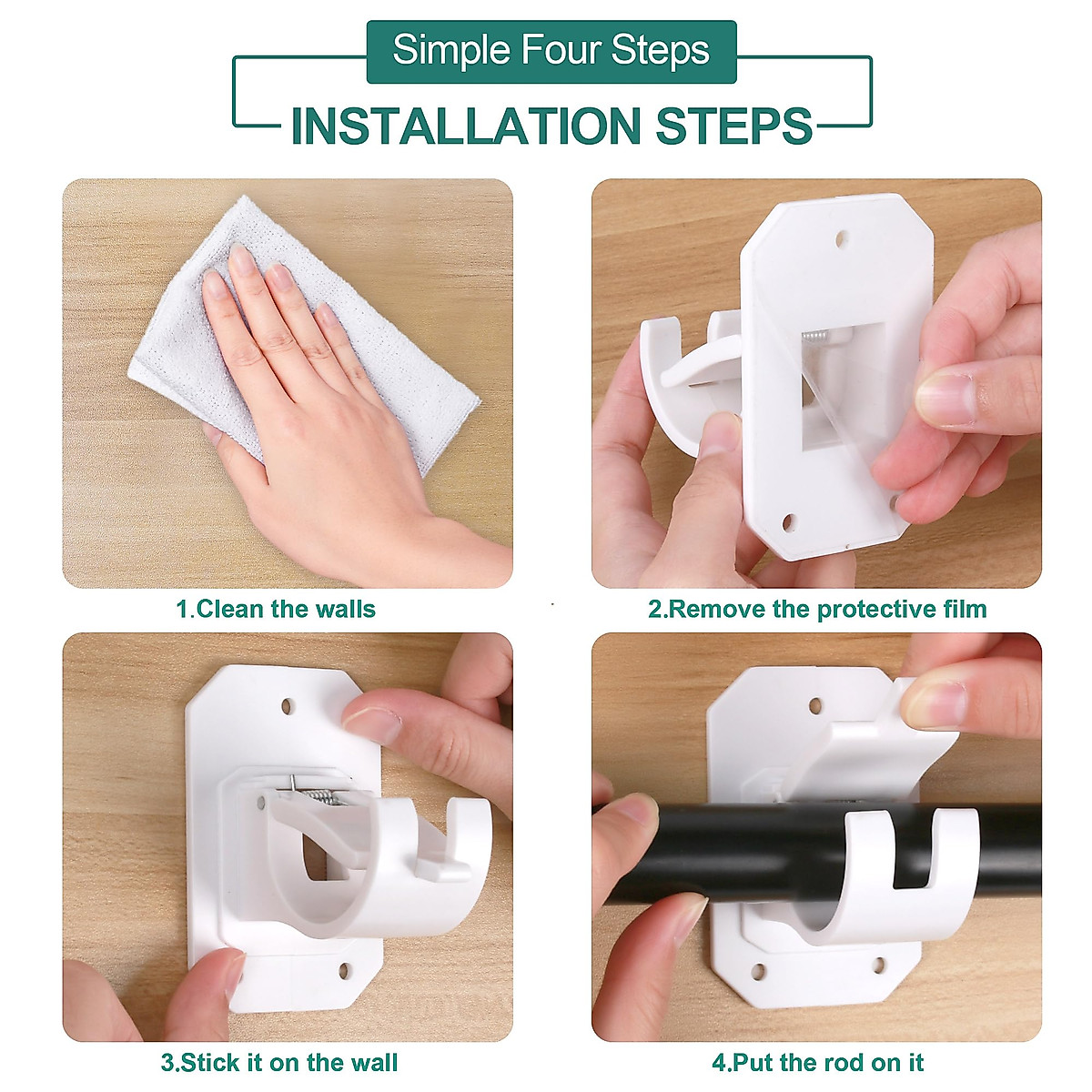 Simple Four Steps

INSTALLATION STEPS

1.Clean the walls

2.Remove the protective film

3.Stick it on the wall

4.Put the rod on it