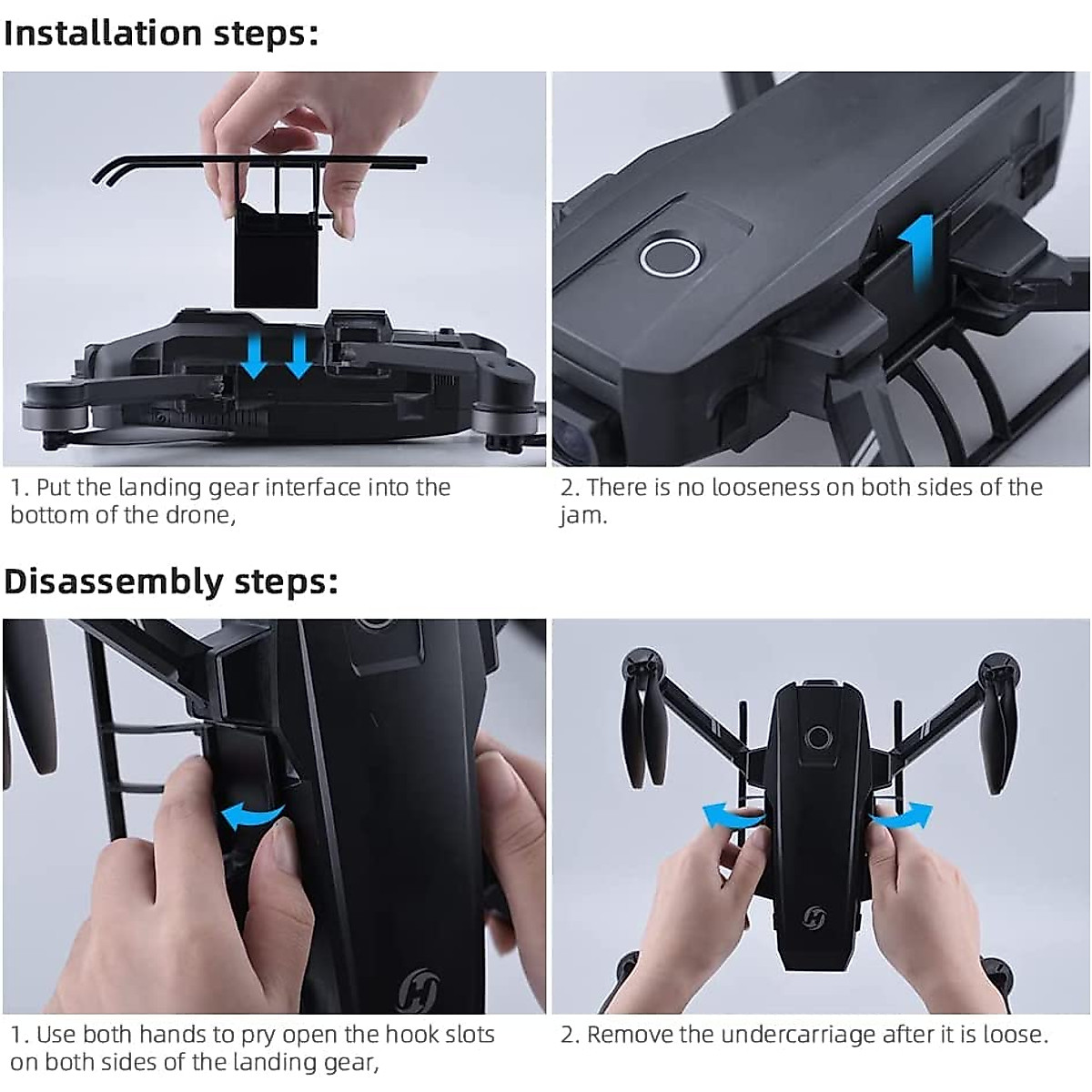 Installation steps:

1. Put the landing gear interface into the bottom of the drone,

2. There is no looseness on both sides of the jam.

Disassembly steps:

1. Use both hands to pry open the hook slots on both sides of the landing gear,

2. Remove the undercarriage after it is loose.