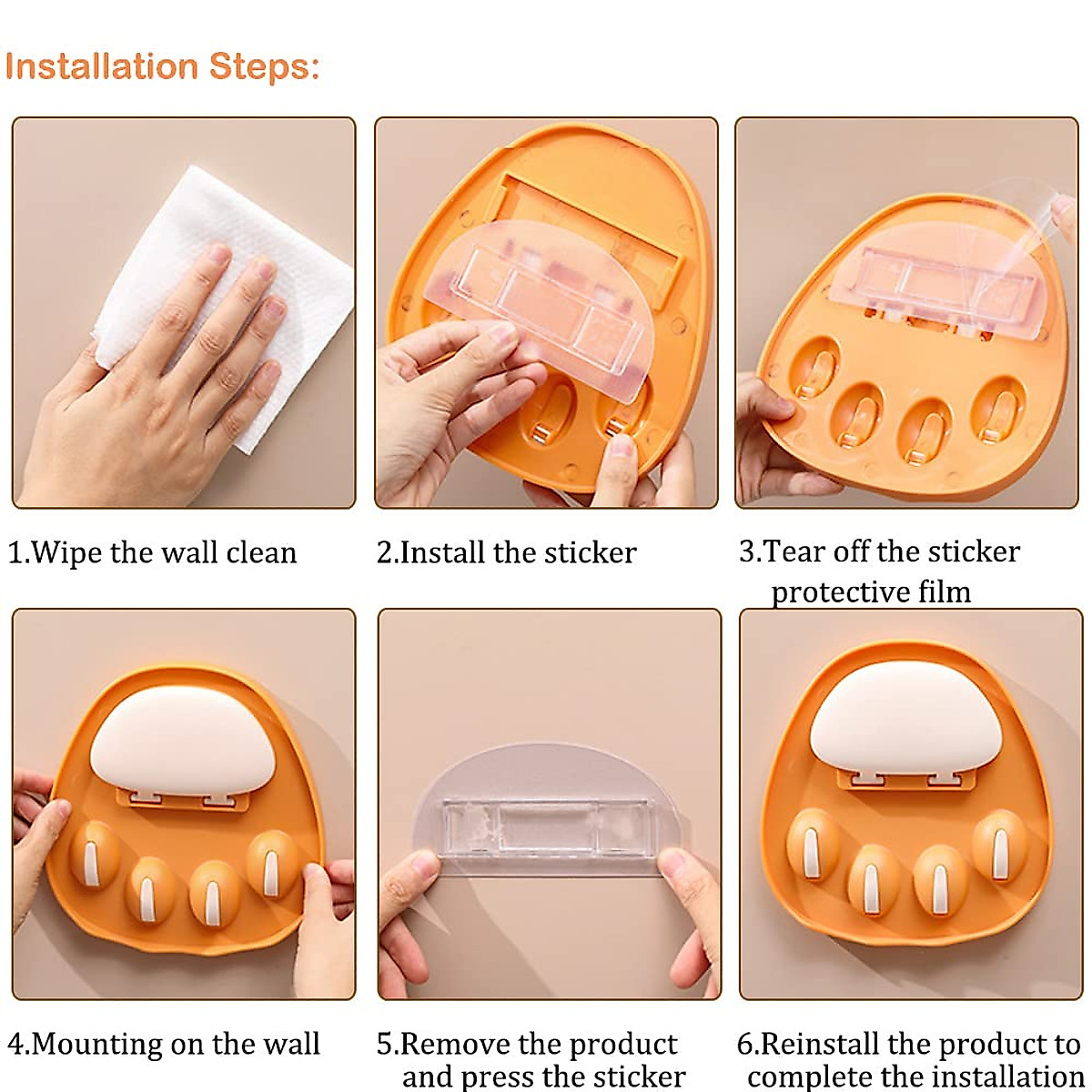 Installation Steps:

1.Wipe the wall clean

2.Install the sticker

3.Tear off the sticker protective film

4.Mounting on the wall

5.Remove the product and press the sticker

6.Reinstall the product to complete the installation