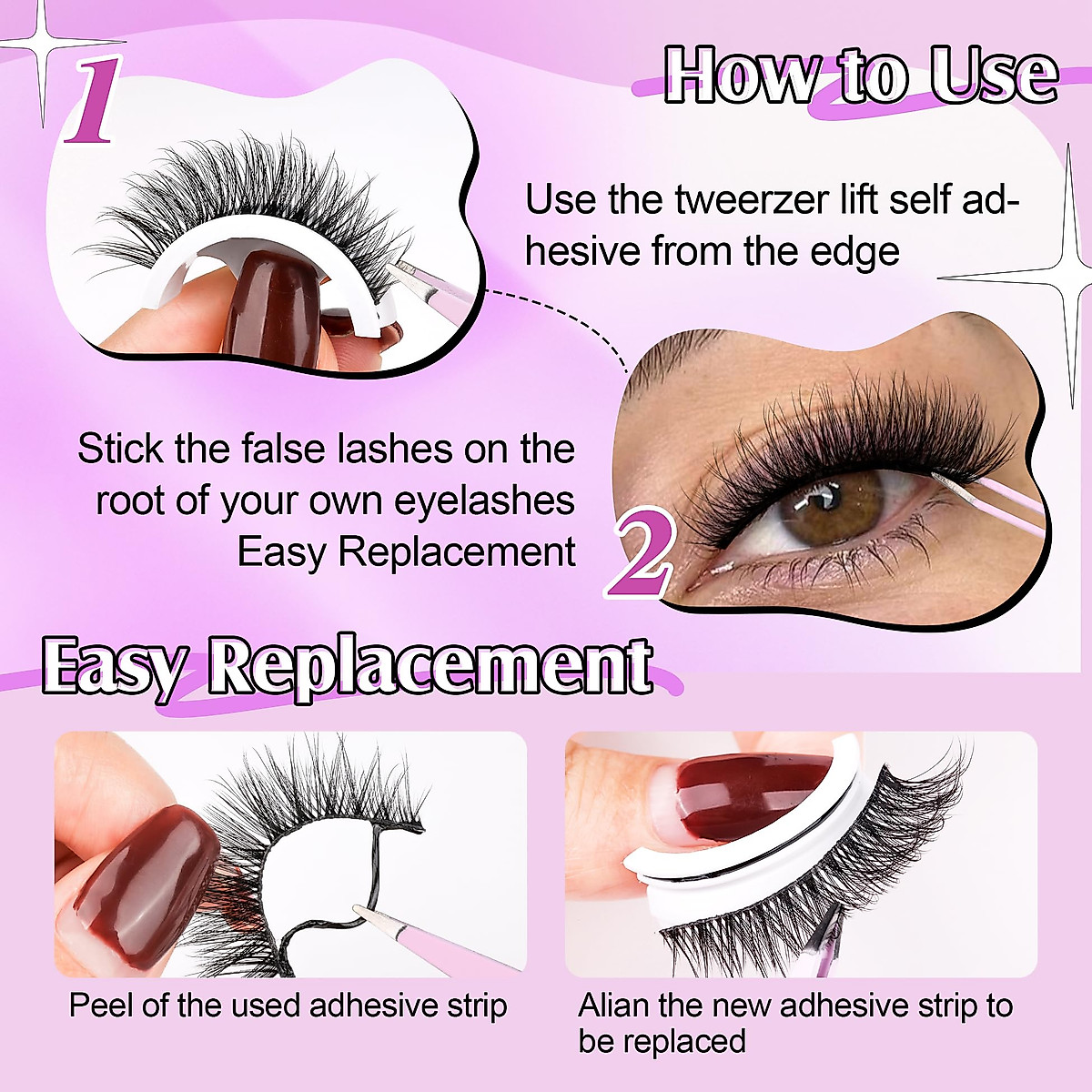 1

How to Use

Use the tweerzer lift self adhesive from the edge

Stick the false lashes on the root of your own eyelashes Easy Replacement

2

Easy Replacement

Peel of the used adhesive strip

Alian the new adhesive strip to be replaced