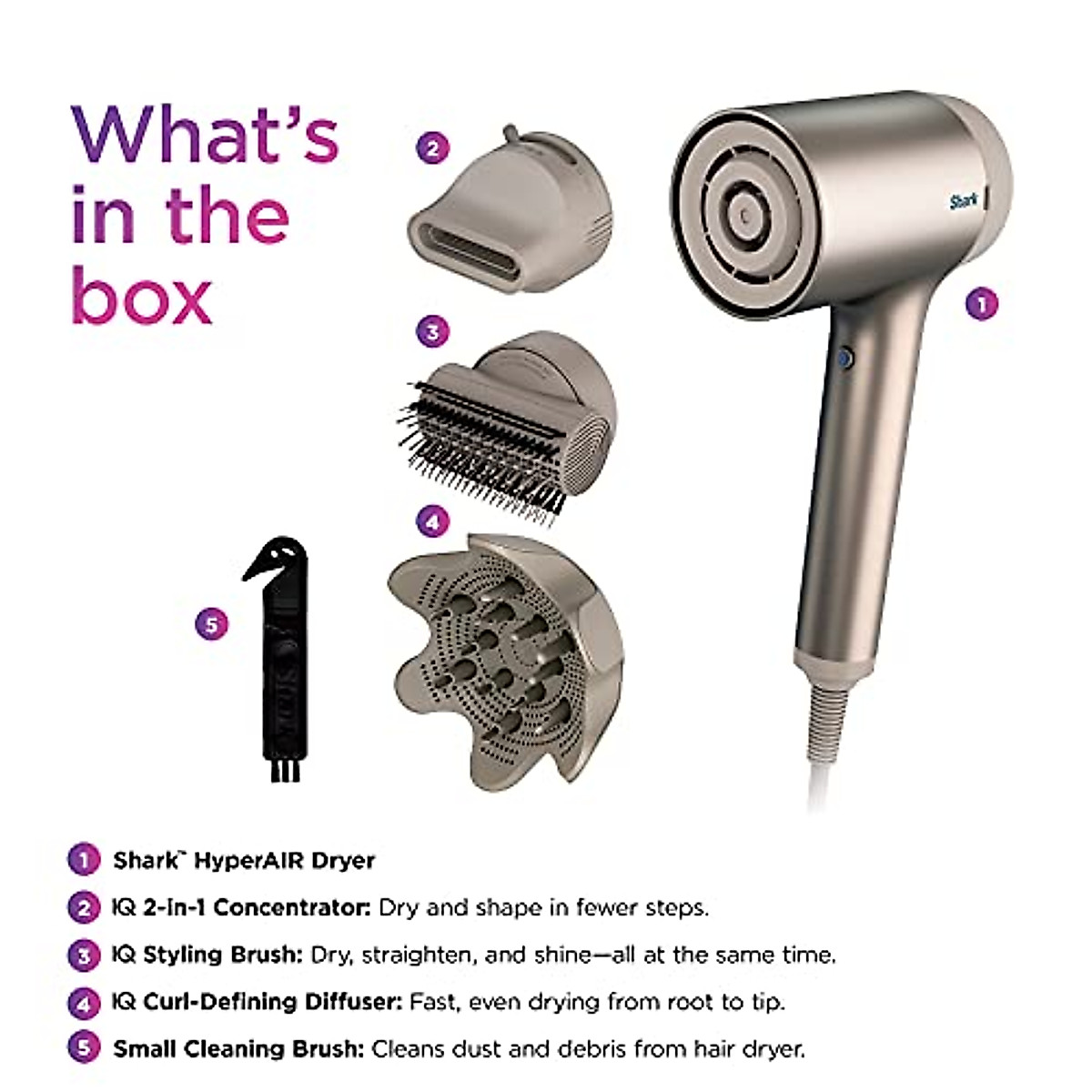 What's in the box

2

3

4

5

Shark

1

Shark

1 Shark™ HyperAIR Dryer

2 IQ 2-in-1 Concentrator: Dry and shape in fewer steps.

3 IQ Styling Brush: Dry, straighten, and shine—all at the same time.

4 IQ Curl-Defining Diffuser: Fast, even drying from root to tip.

5 Small Cleaning Brush: Cleans dust and debris from hair dryer.