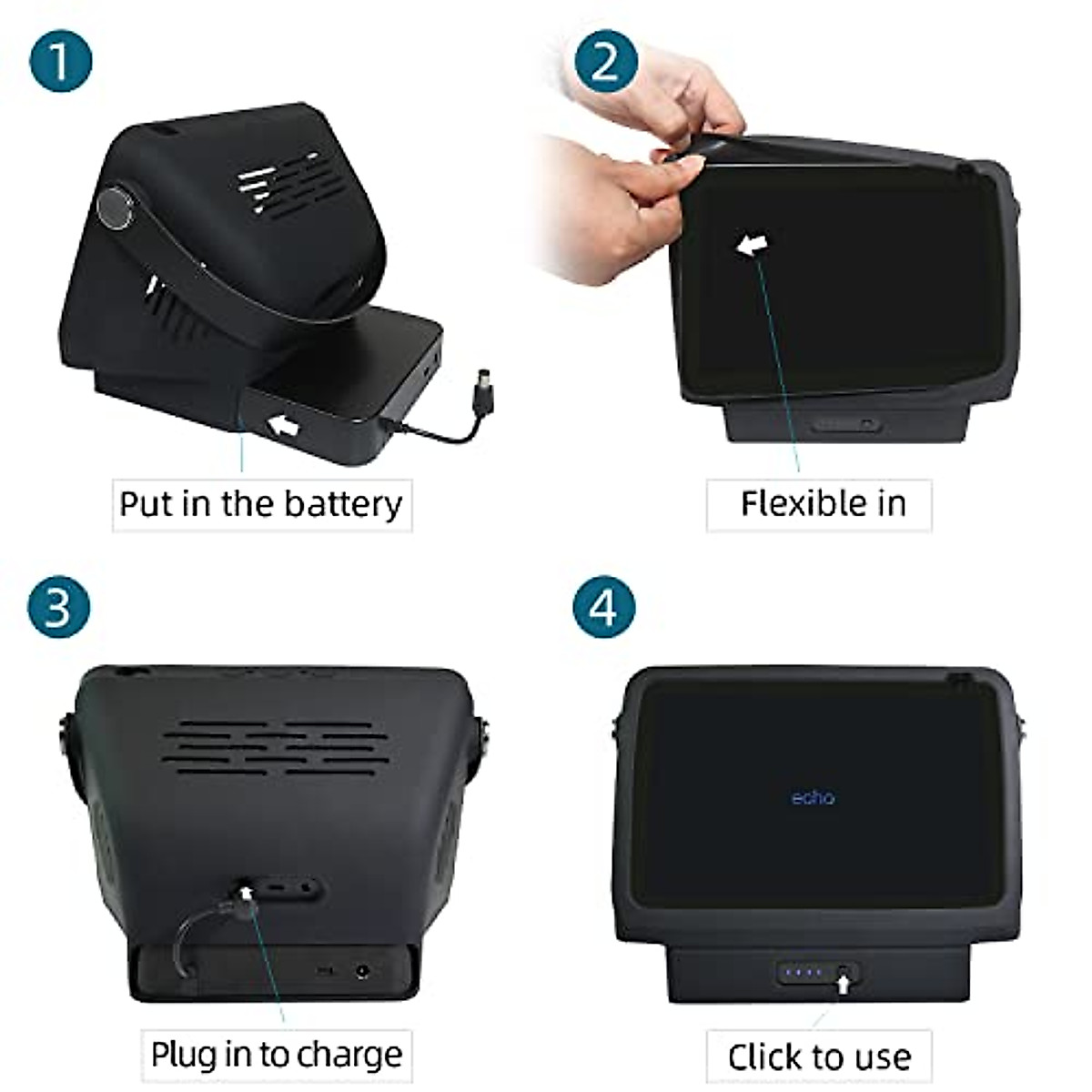 1

Put in the battery

2

Flexible in

3

Plug in to charge

4

echo

Click to use