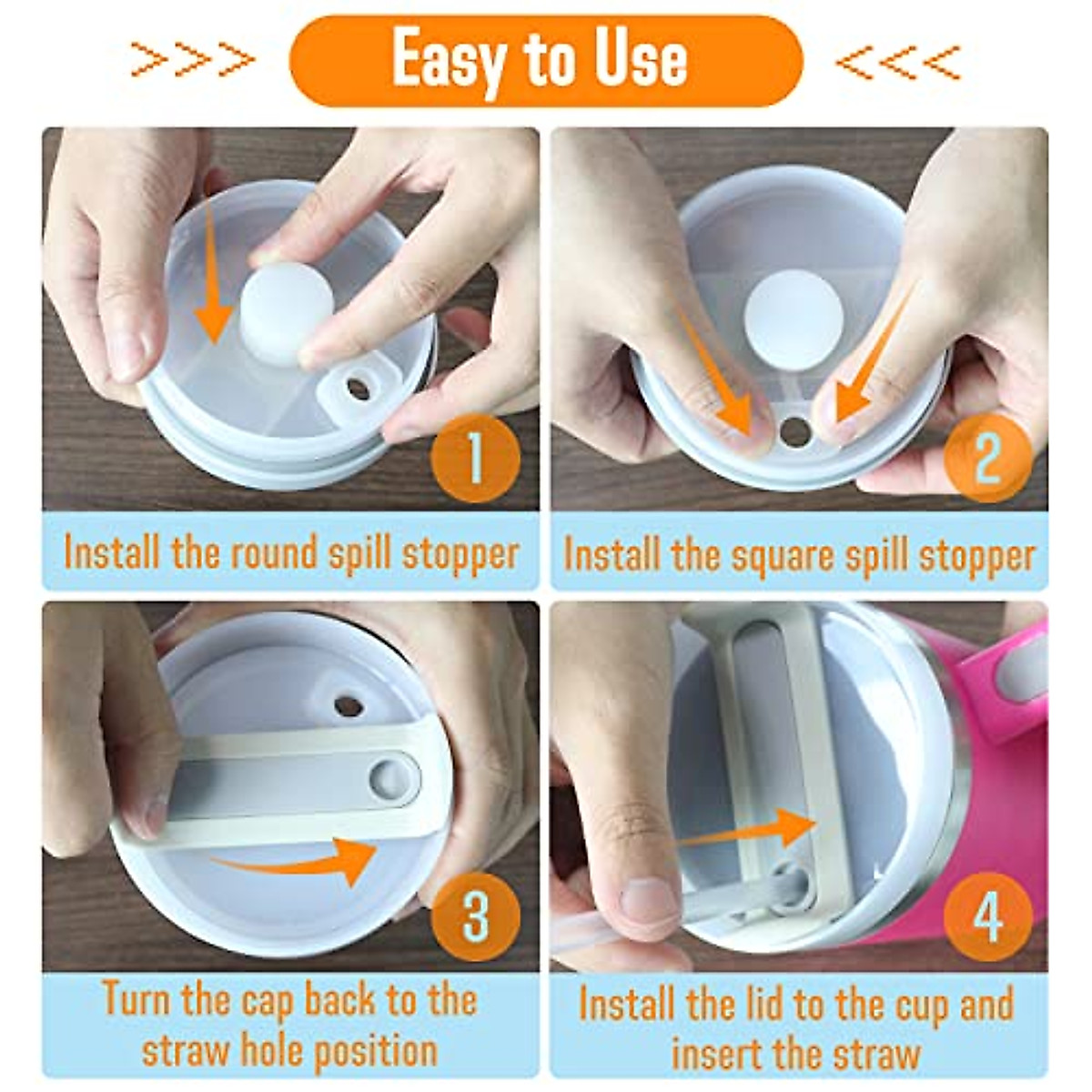 >>> Easy to Use <<<

1

Install the round spill stopper

2

Install the square spill stopper

3

Turn the cap back to the straw hole position

4

Install the lid to the cup and insert the straw