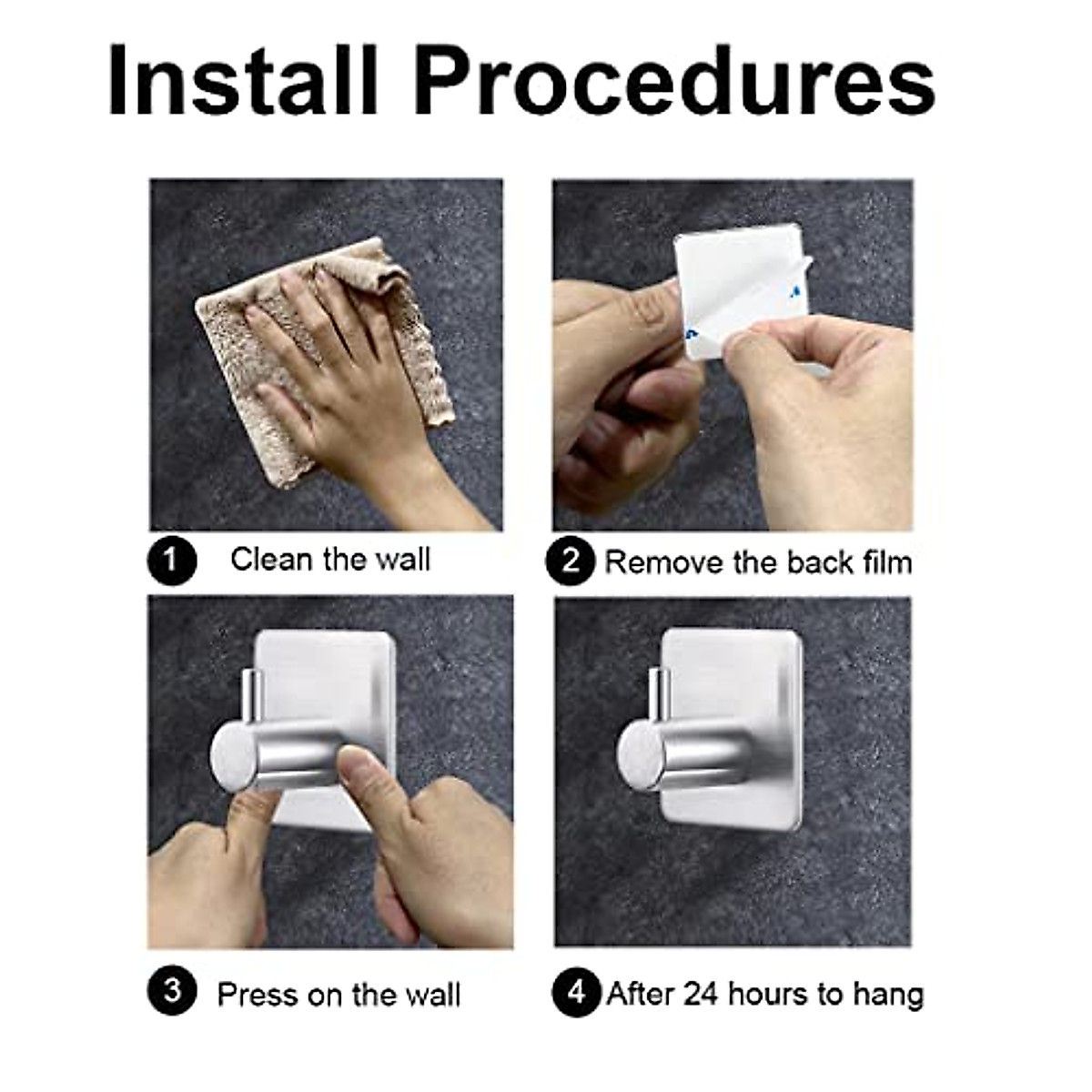 Install Procedures

1 Clean the wall

2 Remove the back film

3 Press on the wall

4 After 24 hours to hang