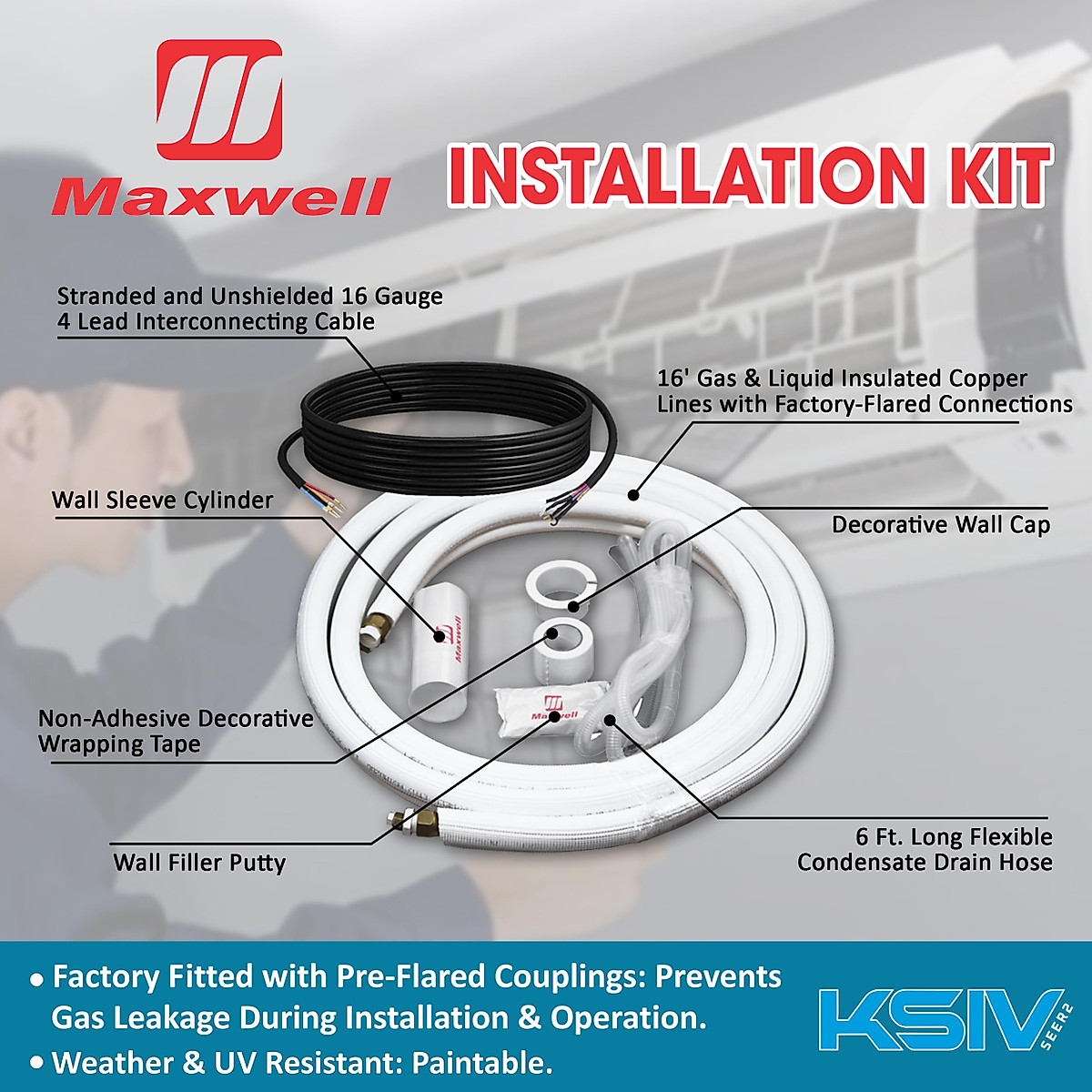 Maxwell

INSTALLATION KIT

Stranded and Unshielded 16 Gauge 4 Lead Interconnecting Cable

16' Gas & Liquid Insulated Copper Lines with Factory-Flared Connections

Wall Sleeve Cylinder

Decorative Wall Cap

Maxwell

Maxwell

Non-Adhesive Decorative Wrapping Tape

Wall Filler Putty

6 Ft. Long Flexible Condensate Drain Hose

• Factory Fitted with Pre-Flared Couplings: Prevents Gas Leakage During Installation & Operation.

• Weather & UV Resistant: Paintable.

KSIV SEER2