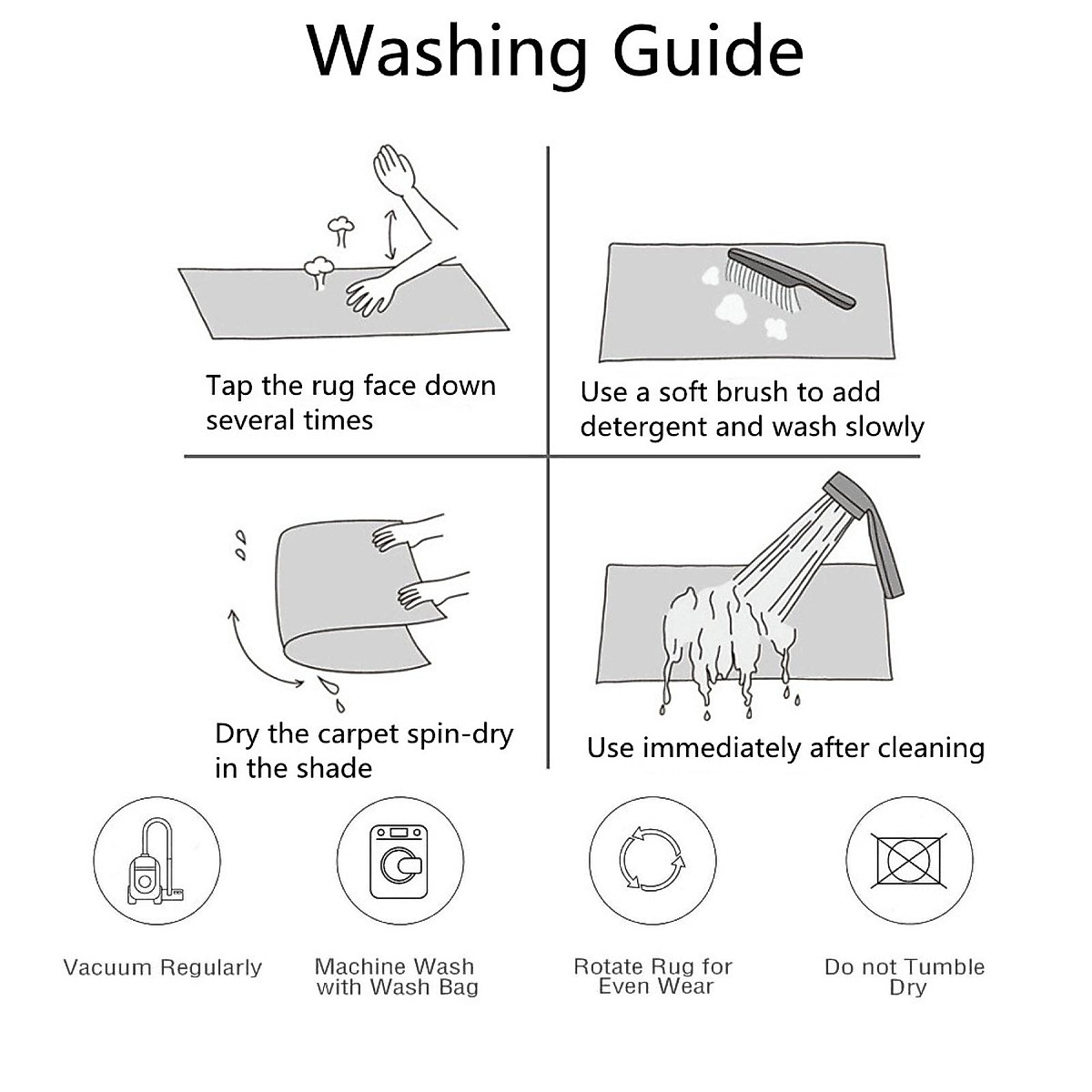 Washing Guide

Tap the rug face down several times

Use a soft brush to add detergent and wash slowly

Dry the carpet spin-dry in the shade

Use immediately after cleaning

Vacuum Regularly

Machine Wash with Wash Bag

Rotate Rug for Even Wear

Do not Tumble Dry